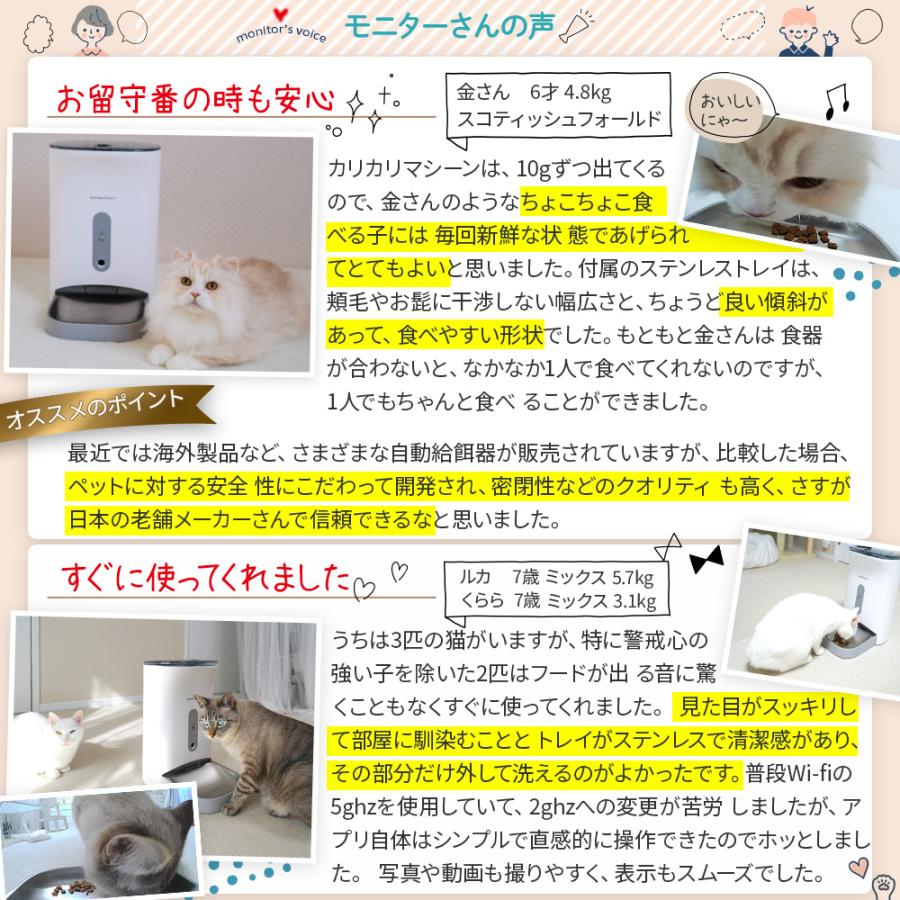 monitor's voice

モニターさんの声

お留守番の時も安心

金さん　6才 4.8kg
スコティッシュフォールド

おいしいにゃ〜

カリカリマシーンは、10gずつ出てくるので、金さんのようなちょこちょこ食べる子には 毎回新鮮な状 態であげられてとてもよいと思いました。付属のステンレストレイは、頬毛やお髭に干渉しない幅広さと、ちょうど良い傾斜があって、食べやすい形状でした。もともと金さんは 食器が合わないと、なかなか1人で食べてくれないのですが、1人でもちゃんと食べ ることができました。

オススメのポイント

最近では海外製品など、さまざまな自動給餌器が販売されていますが、比較した場合、ペットに対する安全 性にこだわって開発され、密閉性などのクオリティ も高く、さすが日本の老舗メーカーさんで信頼できるなと思いました。

すぐに使ってくれました

ルカ　7歳 ミックス 5.7kg
くらら 7歳 ミックス 3.1kg

うちは3匹の猫がいますが、特に警戒心の強い子を除いた2匹はフードが出 る音に驚くこともなくすぐに使ってくれました。 見た目がスッキリして部屋に馴染むことと トレイがステンレスで清潔感があり、その部分だけ外して洗えるのがよかったです。普段Wi-fiの5ghzを使用していて、2ghzへの変更が苦労 しましたが、アプリ自体はシンプルで直感的に操作できたのでホッとしました。 写真や動画も撮りやすく、表示もスムーズでした。