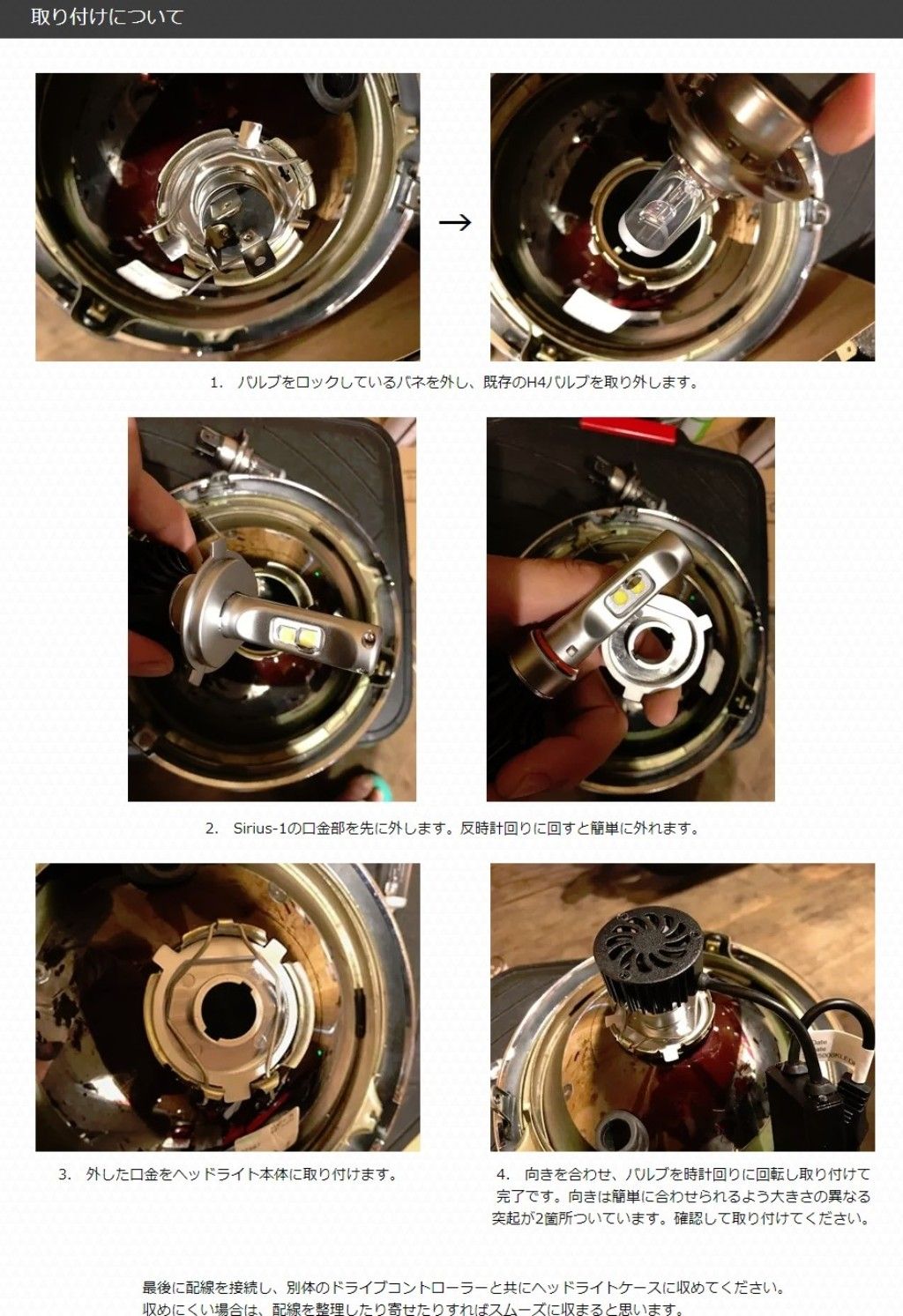 取り付けについて

→

1. バルブをロックしているバネを外し、既存のH4バルブを取り外します。

2. Sirius-1の口金部を先に外します。反時計回りに回すと簡単に外れます。

3. 外した口金をヘッドライト本体に取り付けます。

4. 向きを合わせ、バルブを時計回りに回転し取り付けて完了です。向きは簡単に合わせられるよう大きさの異なる突起が2箇所ついています。確認して取り付けてください。

最後に配線を接続し、別体のドライブコントローラーと共にヘッドライトケースに収めてください。
収めにくい場合は、配線を整理したり寄せたりすればスムーズに収まると思います。