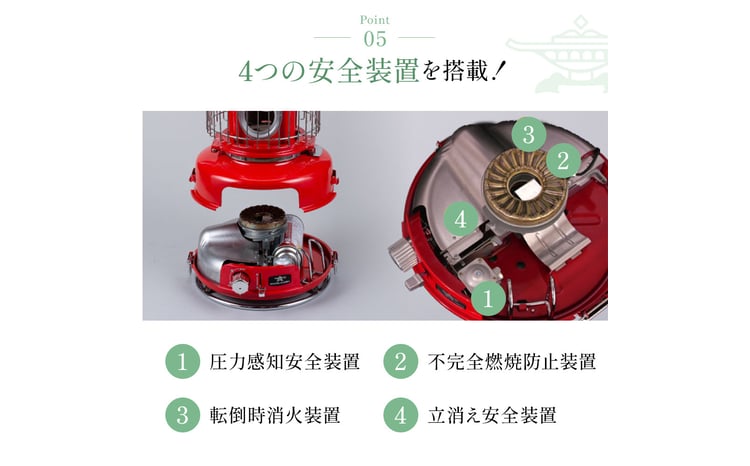 Point
05
4つの安全装置を搭載!

3
2
4
1

1 圧力感知安全装置
2 不完全燃焼防止装置
3 転倒時消火装置
4 立消え安全装置