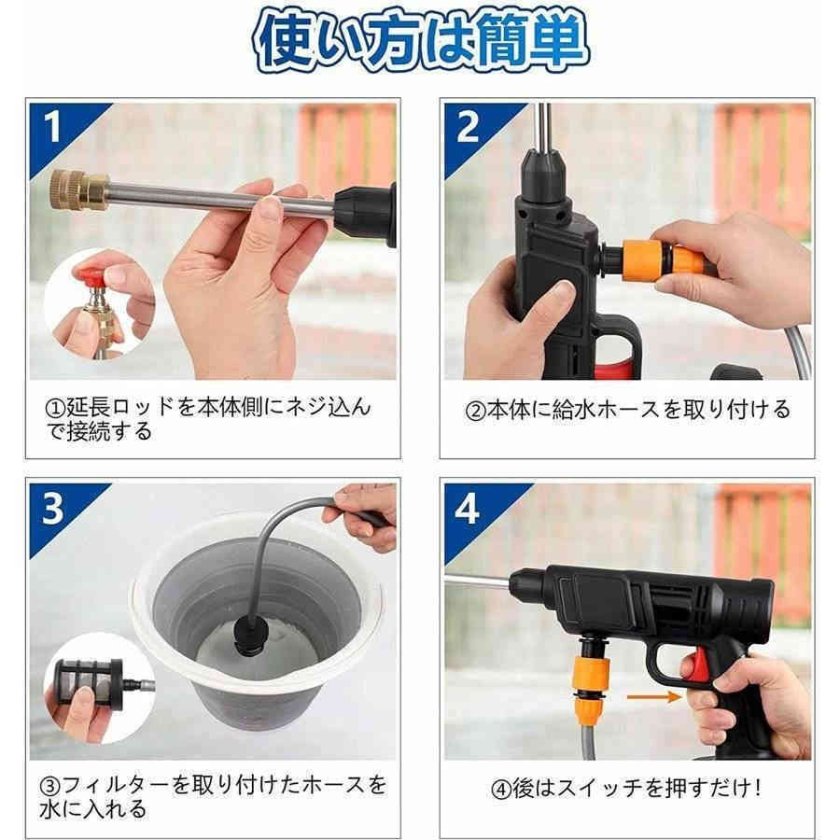 使い方は簡単

1

①延長ロッドを本体側にネジ込んで接続する

2

②本体に給水ホースを取り付ける

3

③フィルターを取り付けたホースを水に入れる

4

④後はスイッチを押すだけ！