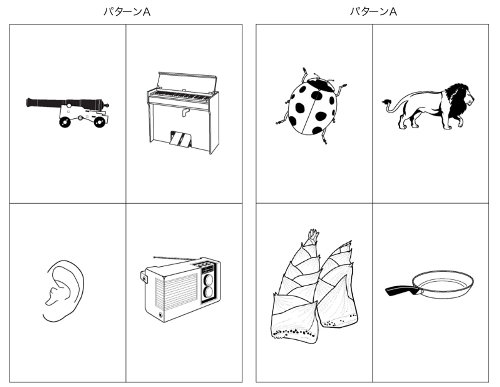 パターンA

パターンA