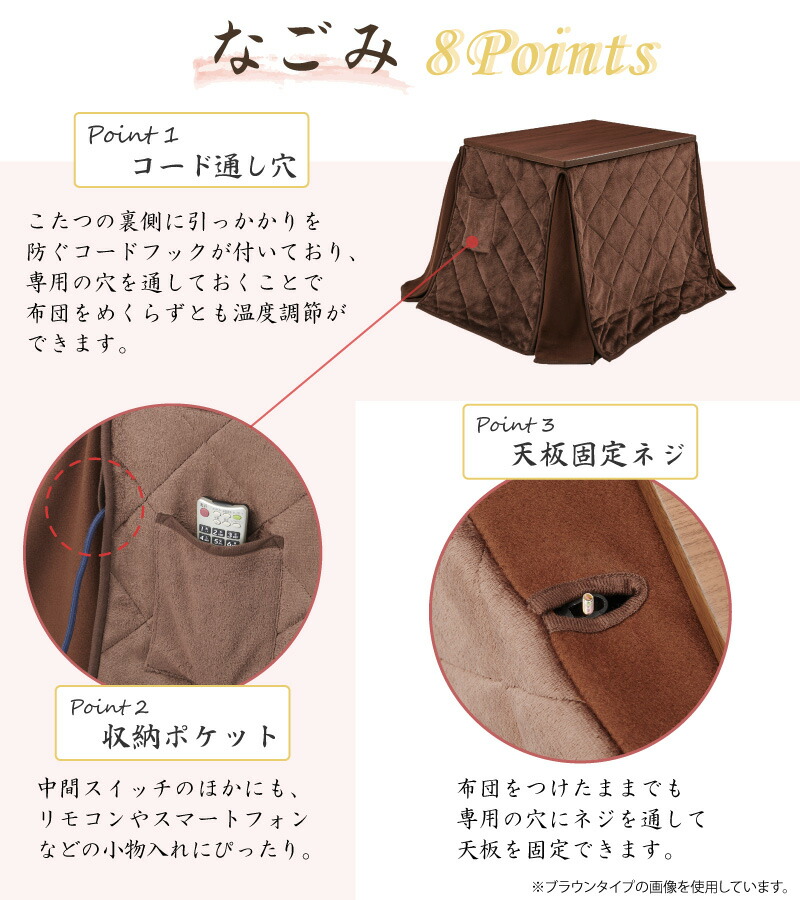 なごみ 8Points

Point 1
コード通し穴

こたつの裏側に引っかかりを防ぐコードフックが付いており、専用の穴を通しておくことで布団をめくらずとも温度調節ができます。

Point 3
天板固定ネジ

Point 2
収納ポケット

中間スイッチのほかにも、リモコンやスマートフォンなどの小物入れにぴったり。

布団をつけたままでも専用の穴にネジを通して天板を固定できます。

※ブラウンタイプの画像を使用しています。