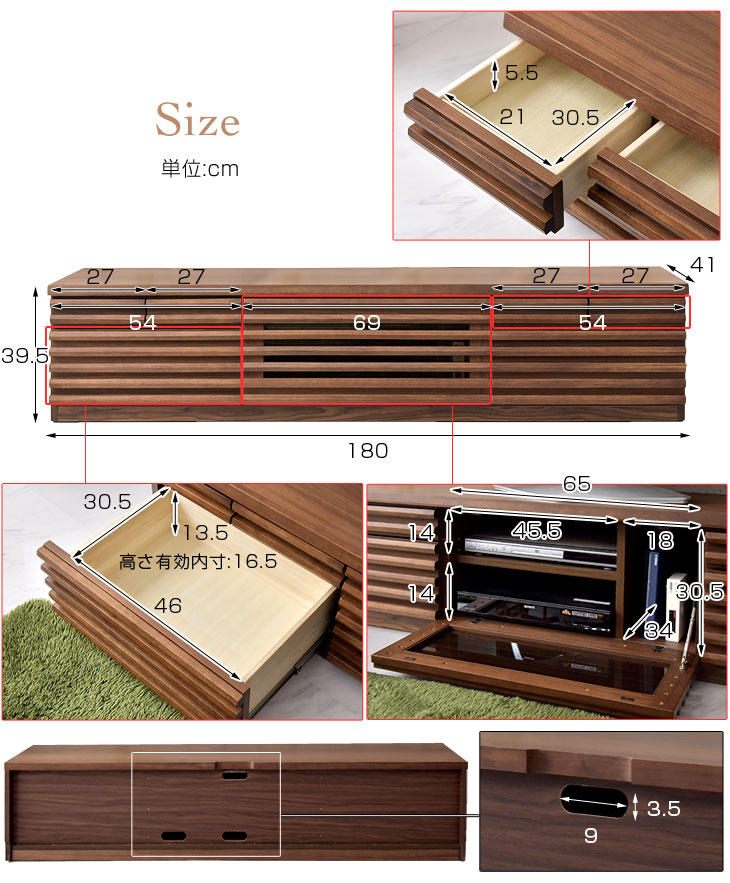 Size
単位:cm

5.5
21
30.5

27
27
27
27
41
54
69
54
39.5
180

30.5
13.5
高さ有効内寸:16.5
46

65
14
45.5
18
14
30.5
34

3.5
9