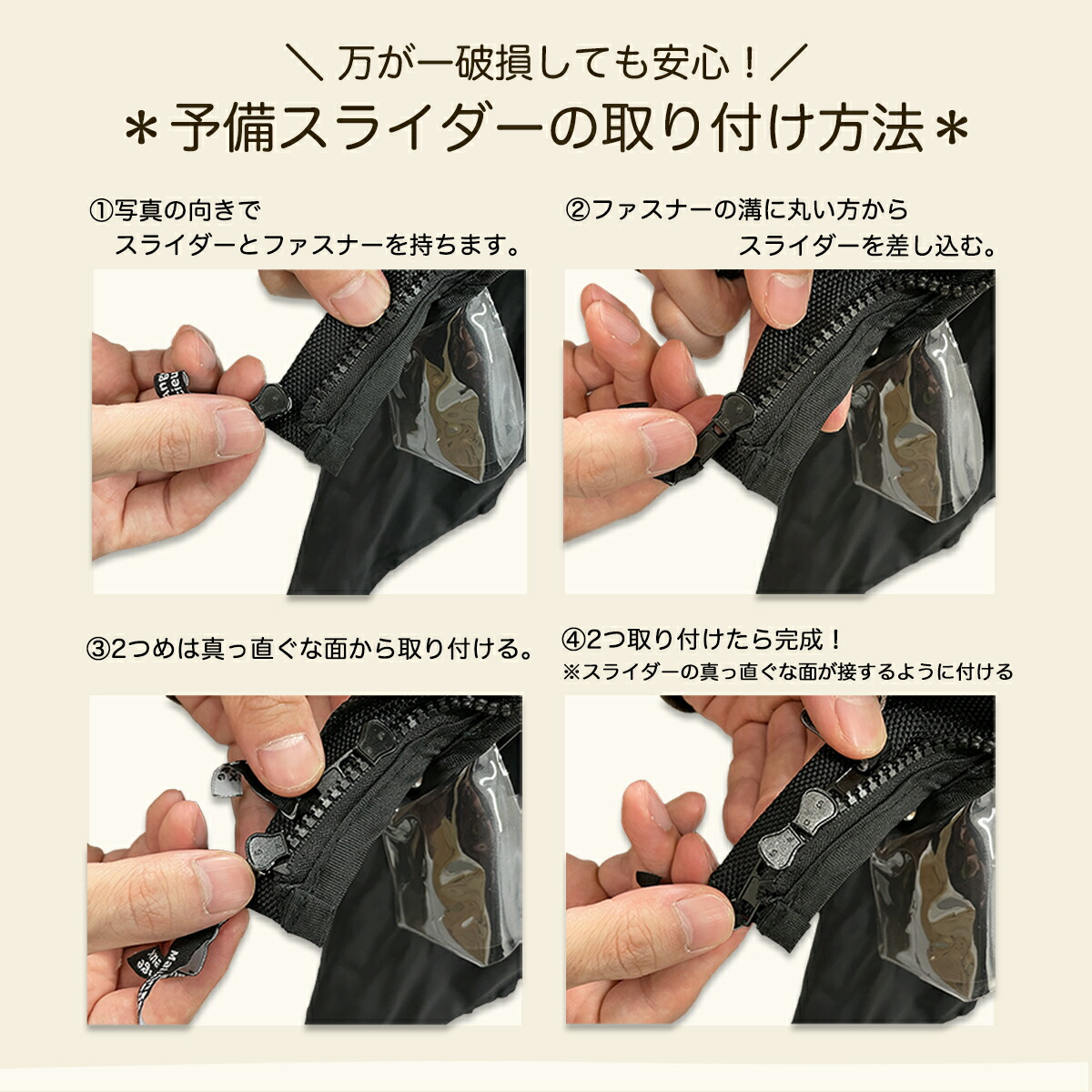 ＼ 万が一破損しても安心！ ／
＊予備スライダーの取り付け方法＊

①写真の向きで
スライダーとファスナーを持ちます。

②ファスナーの溝に丸い方から
スライダーを差し込む。

③2つめは真っ直ぐな面から取り付ける。

④2つ取り付けたら完成！
※スライダーの真っ直ぐな面が接するように付ける