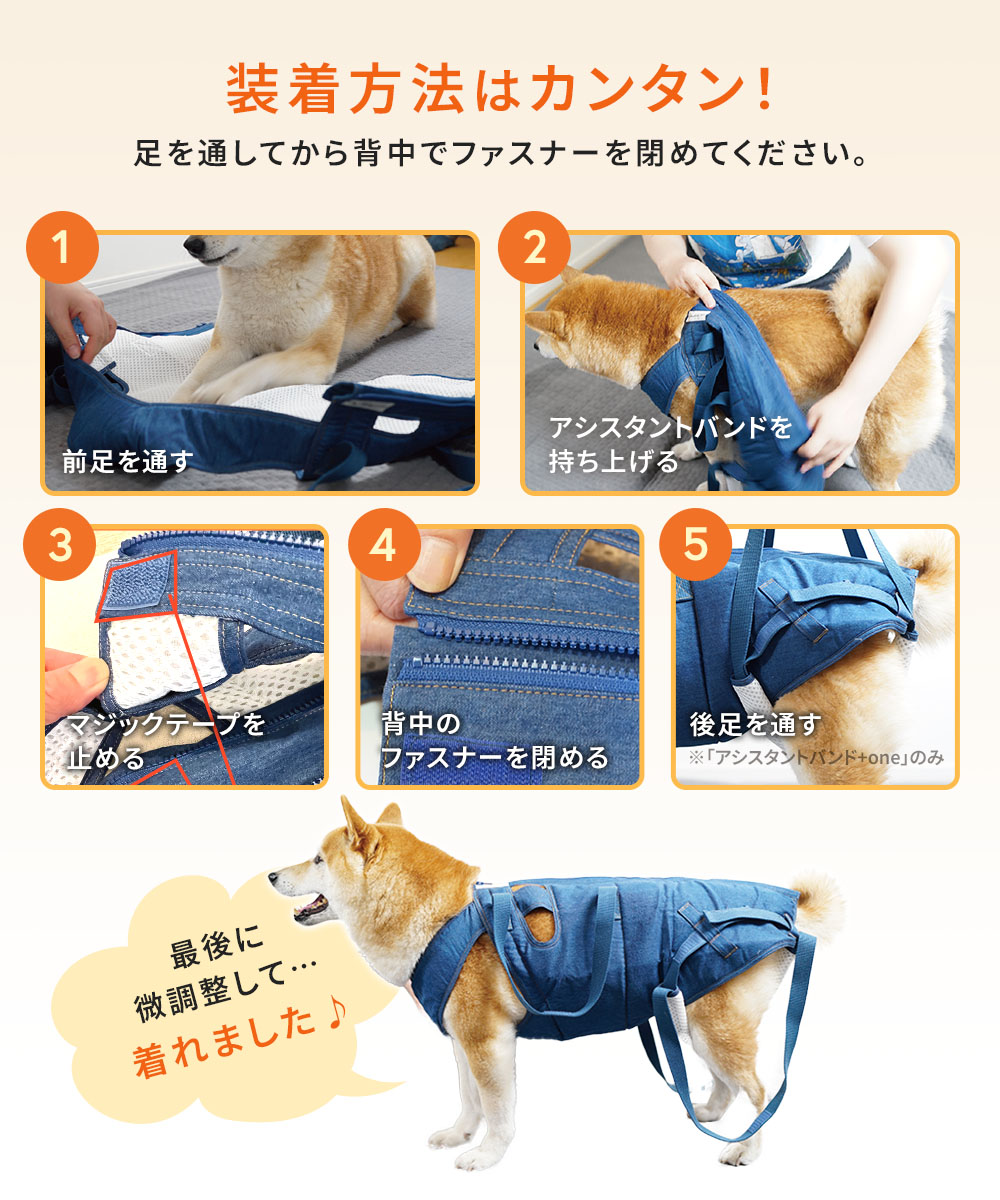 装着方法はカンタン！

足を通してから背中でファスナーを閉めてください。

1

前足を通す

2

アシスタントバンドを持ち上げる

3

マジックテープを止める

4

背中のファスナーを閉める

5

後足を通す

※「アシスタントバンド+one」のみ

最後に微調整して…

着れました♪