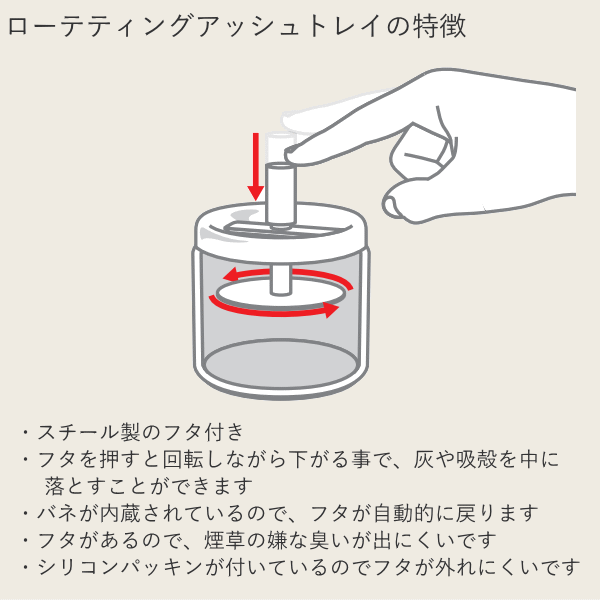 ローテティングアッシュトレイの特徴

・スチール製のフタ付き
・フタを押すと回転しながら下がる事で、灰や吸殻を中に落とすことができます
・バネが内蔵されているので、フタが自動的に戻ります
・フタがあるので、煙草の嫌な臭いが出にくいです
・シリコンパッキンが付いているのでフタが外れにくいです