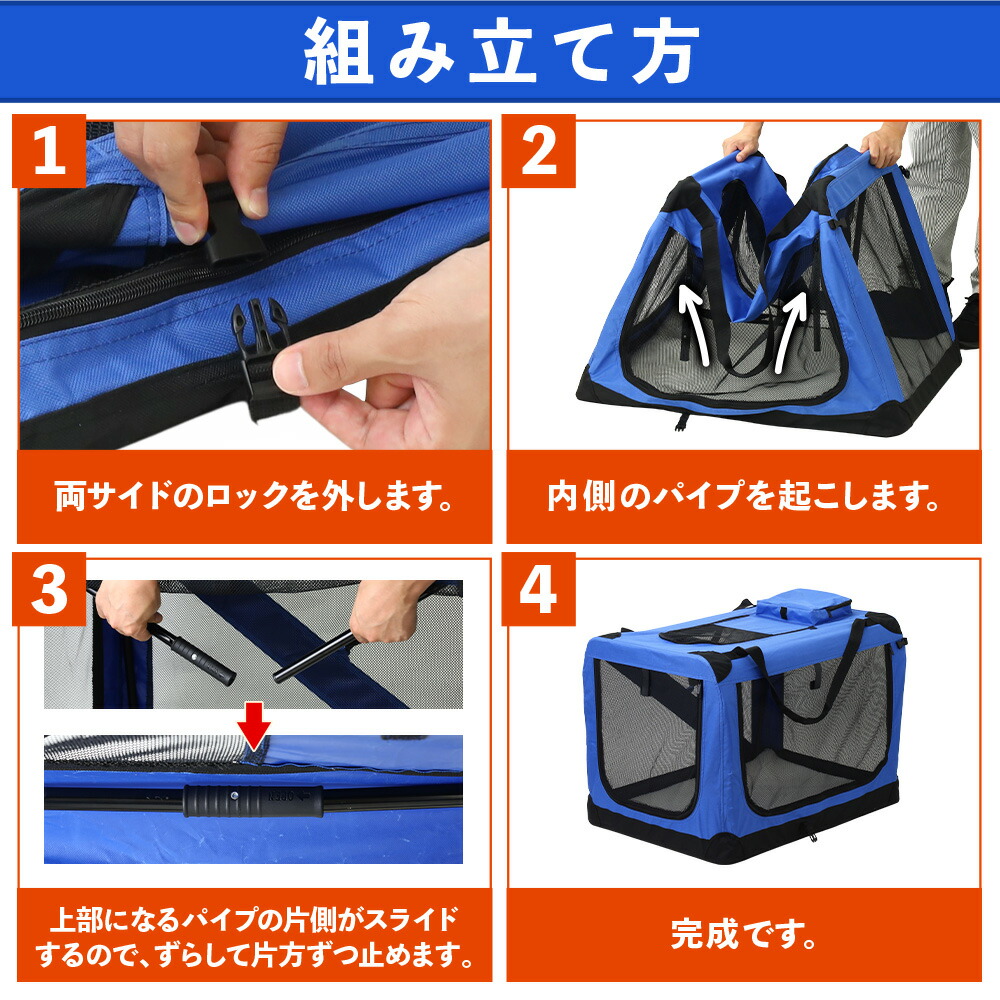 組み立て方

1
両サイドのロックを外します。

2
内側のパイプを起こします。

3
上部になるパイプの片側がスライドするので、ずらして片方ずつ止めます。

4
完成です。