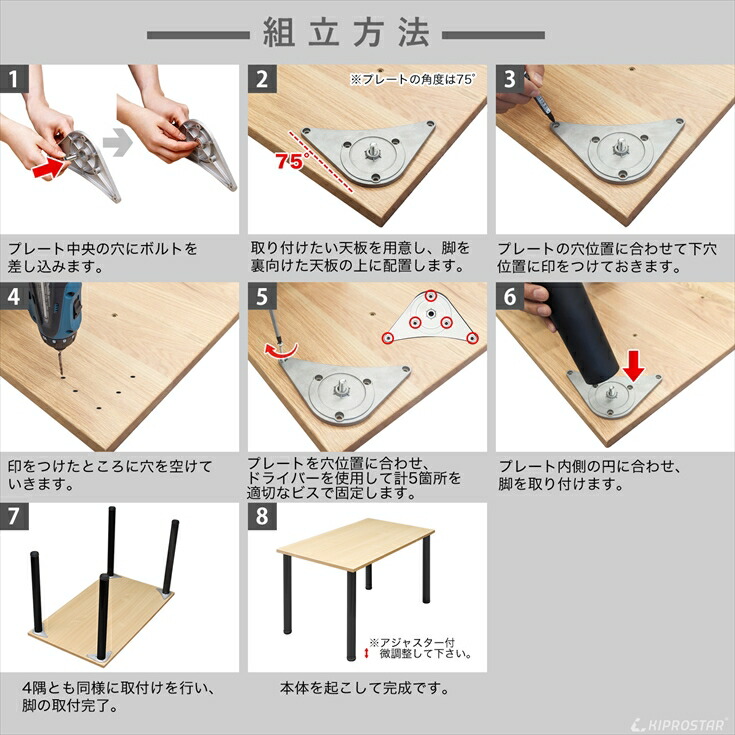 組立方法

1

プレート中央の穴にボルトを差し込みます。

2

※プレートの角度は75°

75°

取り付けたい天板を用意し、脚を裏向けた天板の上に配置します。

3

プレートの穴位置に合わせて下穴位置に印をつけておきます。

4

印をつけたところに穴を空けていきます。

5

プレートを穴位置に合わせ、ドライバーを使用して計5箇所を適切なビスで固定します。

6

プレート内側の円に合わせ、脚を取り付けます。

7

4隅とも同様に取付けを行い、脚の取付完了。

8

※アジャスター付
微調整して下さい。

本体を起こして完成です。

KIPROSTAR