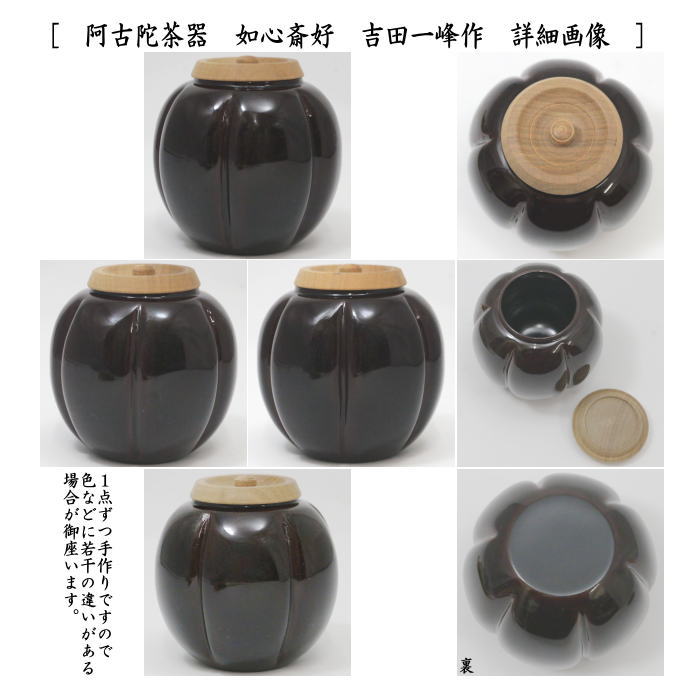 [ 阿古陀茶器　如心斎好　吉田一峰作　詳細画像 ]

1点ずつ手作りですので色などに若干の違いがある場合が御座います。

裏