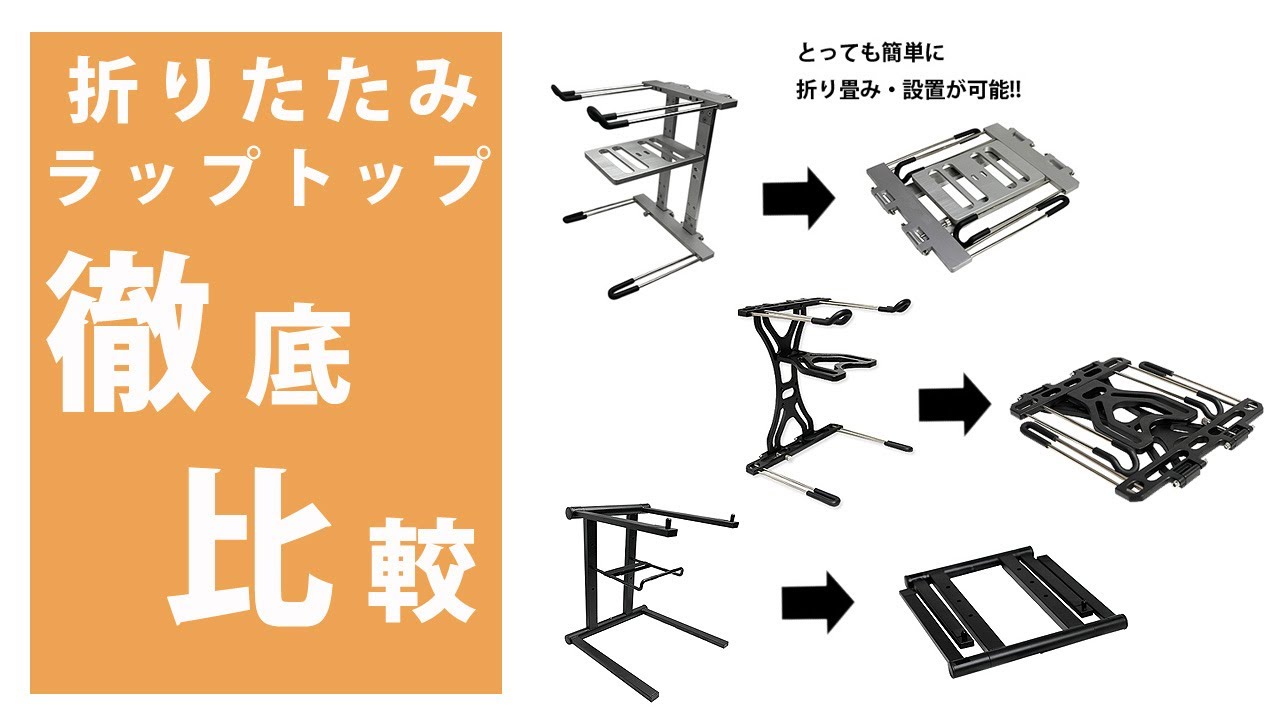 折りたたみ
ラップトップ
徹底
比較

とっても簡単に
折り畳み・設置が可能!!