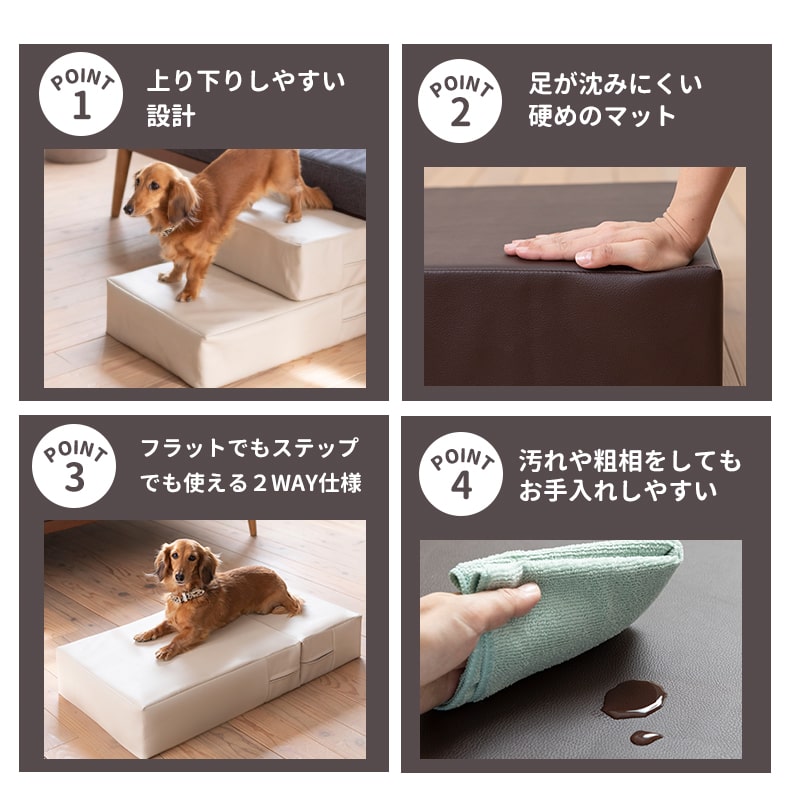 POINT 1
上り下りしやすい設計

POINT 2
足が沈みにくい硬めのマット

POINT 3
フラットでもステップでも使える２WAY仕様

POINT 4
汚れや粗相をしてもお手入れしやすい