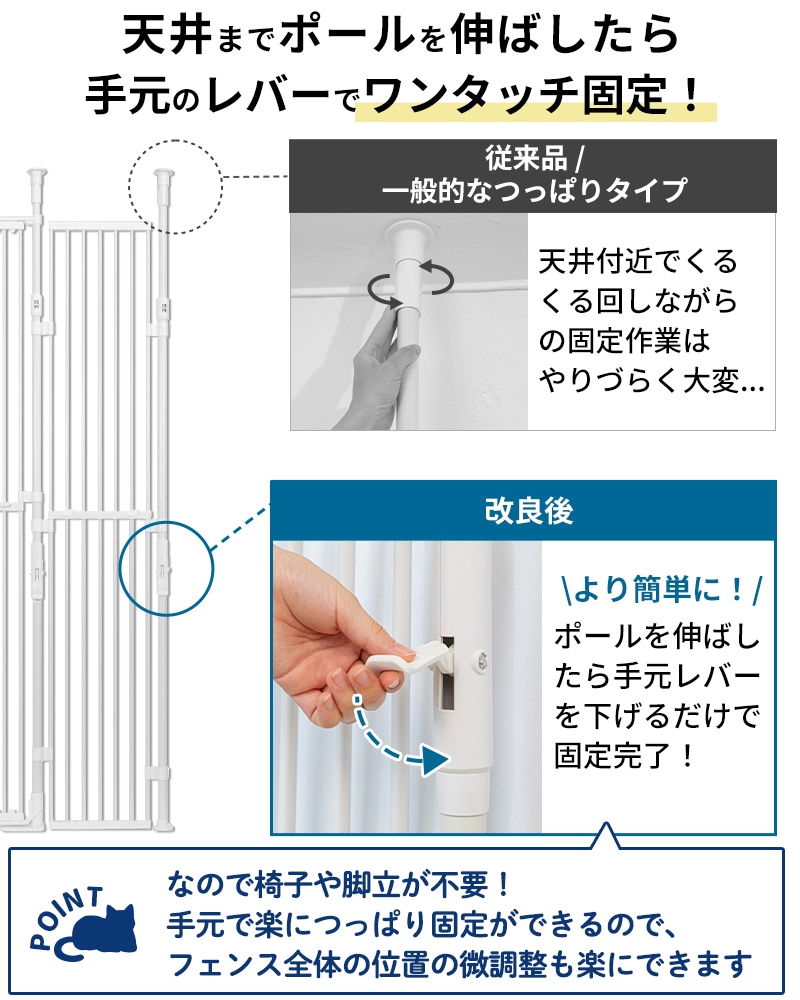 天井までポールを伸ばしたら
手元のレバーでワンタッチ固定！

従来品 /
一般的なつっぱりタイプ

天井付近でくるくる回しながらの固定作業はやりづらく大変…

改良後

\より簡単に！/
ポールを伸ばしたら手元レバーを下げるだけで固定完了！

POINT

なので椅子や脚立が不要！
手元で楽につっぱり固定ができるので、
フェンス全体の位置の微調整も楽にできます