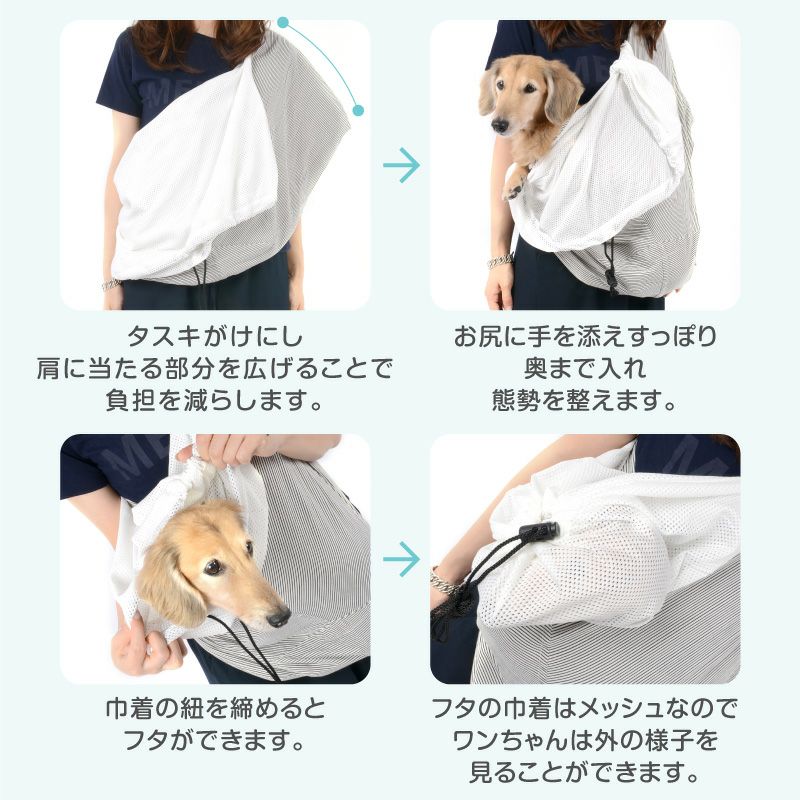 タスキがけにし
肩に当たる部分を広げることで
負担を減らします。

お尻に手を添えすっぽり
奥まで入れ
態勢を整えます。

巾着の紐を締めると
フタができます。

フタの巾着はメッシュなので
ワンちゃんは外の様子を
見ることができます。