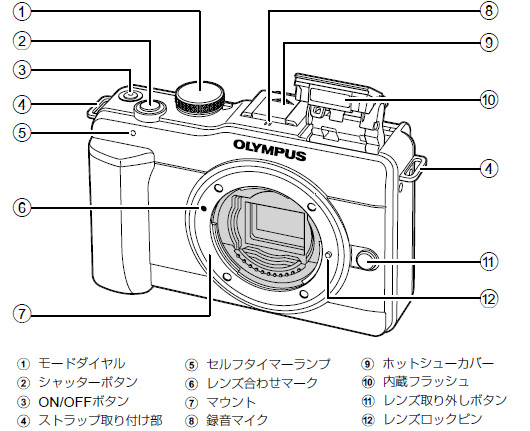 ①
②
③
④
⑤
⑥
⑦
⑧
⑨
⑩
④
⑪
⑫

OLYMPUS

① モードダイヤル
② シャッターボタン
③ ON/OFFボタン
④ ストラップ取り付け部

⑤ セルフタイマーランプ
⑥ レンズ合わせマーク
⑦ マウント
⑧ 録音マイク

⑨ ホットシューカバー
⑩ 内蔵フラッシュ
⑪ レンズ取り外しボタン
⑫ レンズロックピン