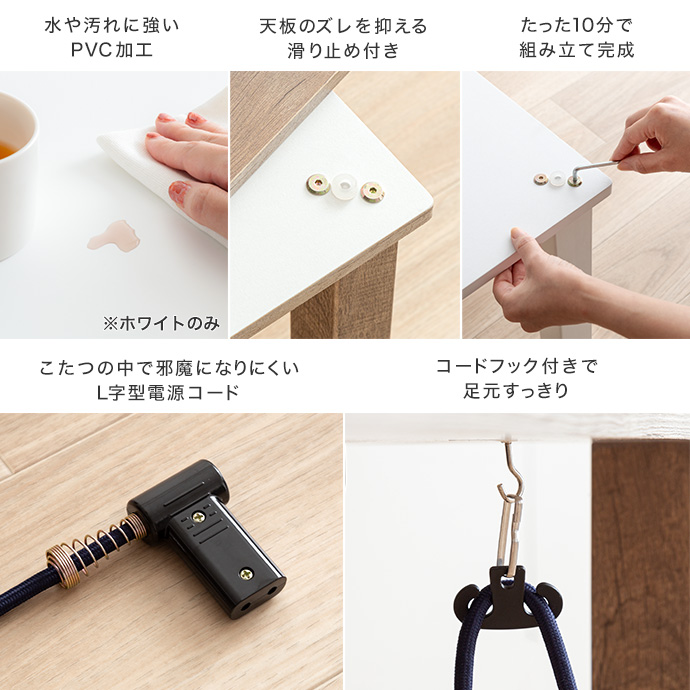 水や汚れに強い
PVC加工

天板のズレを抑える
滑り止め付き

たった10分で
組み立て完成

※ホワイトのみ

こたつの中で邪魔になりにくい
L字型電源コード

コードフック付きで
足元すっきり