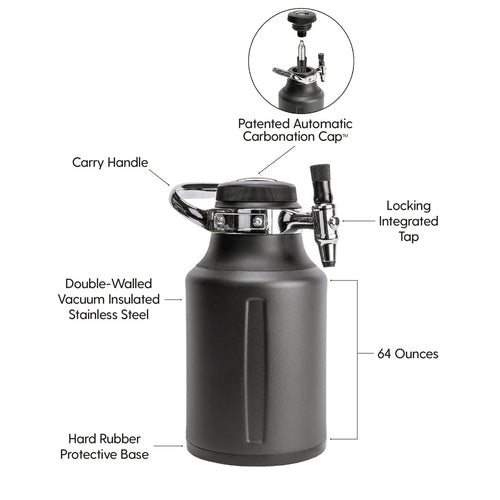 Patented Automatic Carbonation Cap™

Carry Handle

Locking Integrated Tap

Double-Walled Vacuum Insulated Stainless Steel

64 Ounces

Hard Rubber Protective Base