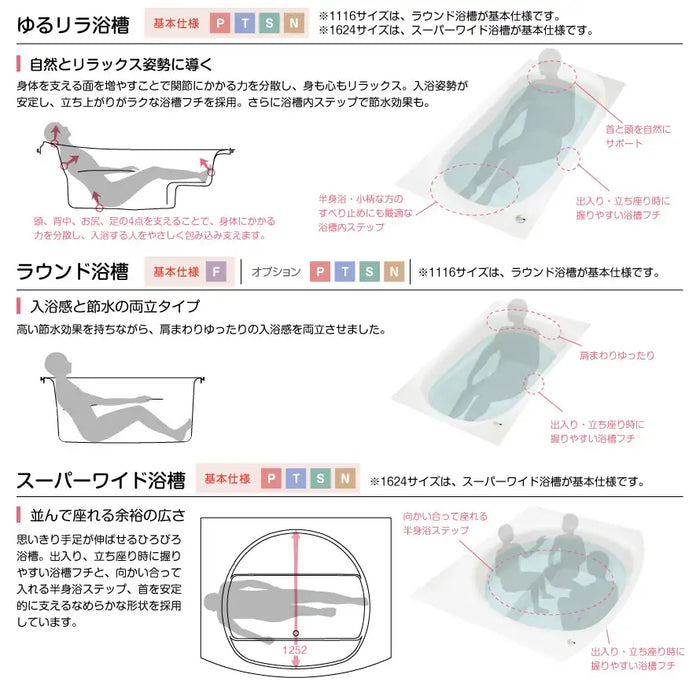 ゆるリラ浴槽 基本仕様 P T S N ※1116サイズは、ラウンド浴槽が基本仕様です。
※1624サイズは、スーパーワイド浴槽が基本仕様です。

自然とリラックス姿勢に導く

身体を支える面を増やすことで関節にかかる力を分散し、身も心もリラックス。入浴姿勢が安定し、立ち上がりがラクな浴槽フチを採用。さらに浴槽内ステップで節水効果も。

頭、背中、お尻、足の4点を支えることで、身体にかかる力を分散し、入浴する人をやさしく包み込み支えます。

首と頭を自然にサポート

半身浴・小柄な方のすべり止めにも最適な浴槽内ステップ

出入り・立ち座り時に握りやすい浴槽フチ

ラウンド浴槽 基本仕様 F オプション P T S N ※1116サイズは、ラウンド浴槽が基本仕様です。

入浴感と節水の両立タイプ

高い節水効果を持ちながら、肩まわりゆったりの入浴感を両立させました。

肩まわりゆったり

出入り・立ち座り時に握りやすい浴槽フチ

スーパーワイド浴槽 基本仕様 P T S N ※1624サイズは、スーパーワイド浴槽が基本仕様です。

並んで座れる余裕の広さ

思いきり手足が伸ばせるひろびろ浴槽。出入り、立ち座り時に握りやすい浴槽フチと、向かい合って入れる半身浴ステップ、首を安定的に支えるなめらかな形状を採用しています。

1252

向かい合って座れる半身浴ステップ

出入り・立ち座り時に握りやすい浴槽フチ