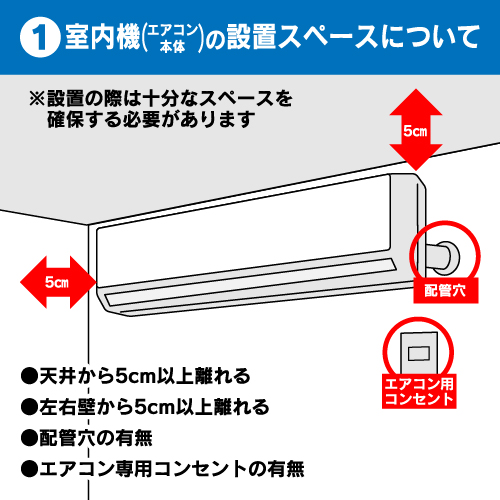 1 室内機(エアコン本体)の設置スペースについて

※設置の際は十分なスペースを確保する必要があります

5㎝

5㎝

配管穴

エアコン用コンセント

●天井から5cm以上離れる
●左右壁から5cm以上離れる
●配管穴の有無
●エアコン専用コンセントの有無