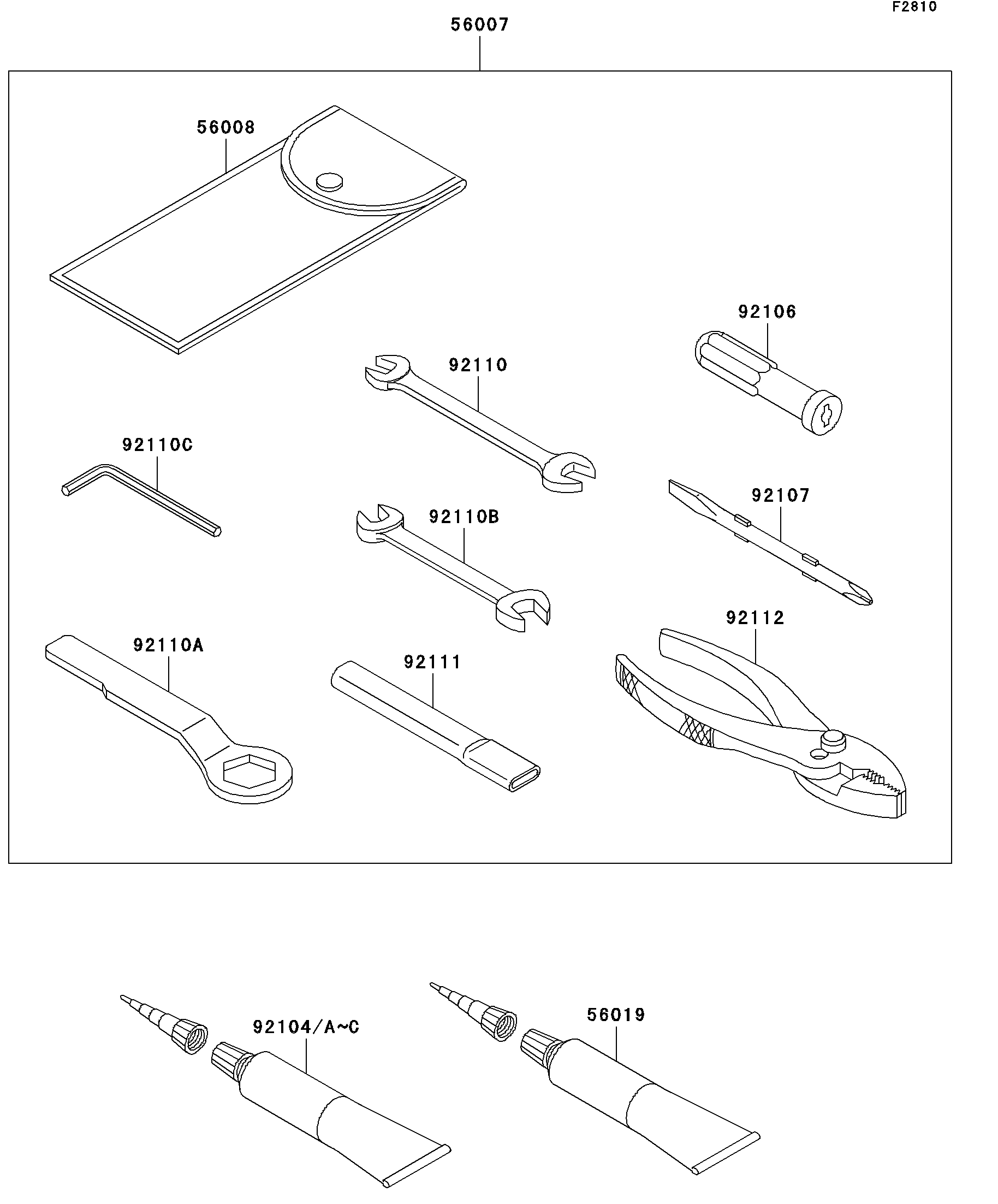 F2810

56007

56008

92106

92110

92110C

92107

92110B

92112

92110A

92111

92104/A~C

56019