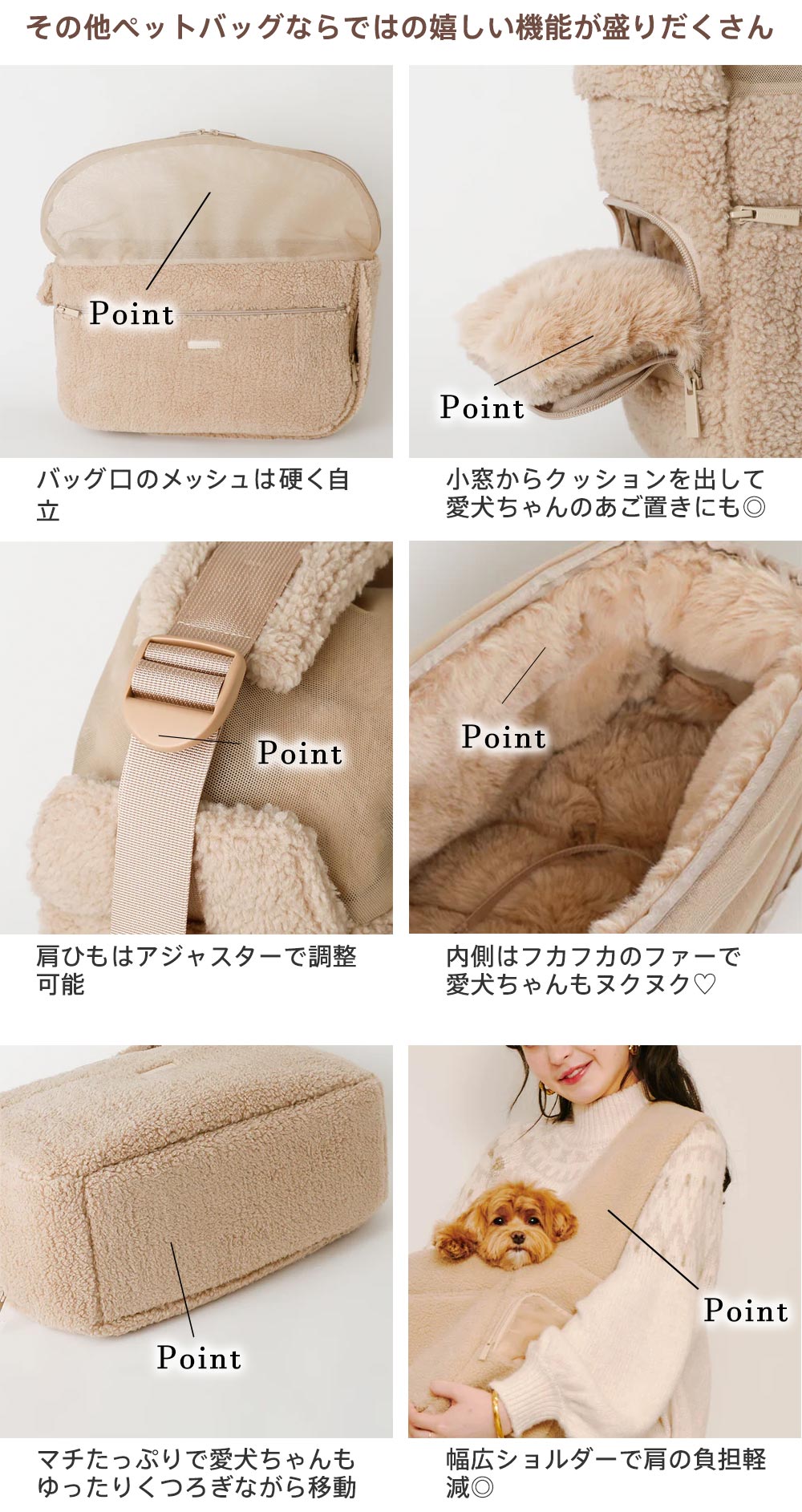 その他ペットバッグならではの嬉しい機能が盛りだくさん

Point

バッグ口のメッシュは硬く自立

Point

小窓からクッションを出して愛犬ちゃんのあご置きにも◎

Point

肩ひもはアジャスターで調整可能

Point

内側はフカフカのファーで愛犬ちゃんもヌクヌク♡

Point

マチたっぷりで愛犬ちゃんもゆったりくつろぎながら移動

Point

幅広ショルダーで肩の負担軽減◎