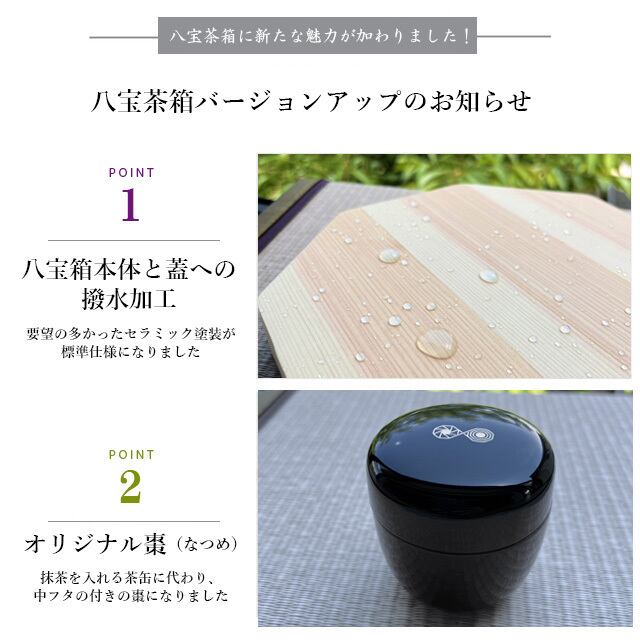 八宝茶箱に新たな魅力が加わりました！

八宝茶箱バージョンアップのお知らせ

POINT
1

八宝箱本体と蓋への撥水加工

要望の多かったセラミック塗装が標準仕様になりました

POINT
2

オリジナル棗（なつめ）

抹茶を入れる茶缶に代わり、中フタの付きの棗になりました