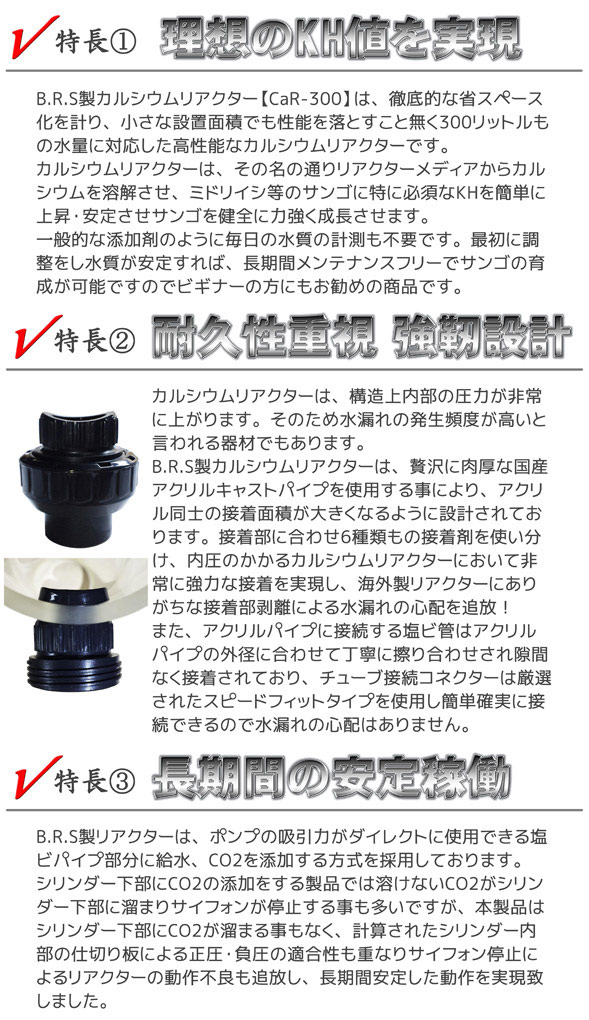 特長① 理想のKH値を実現

B.R.S製カルシウムリアクター【CaR-300】は、徹底的な省スペース化を計り、小さな設置面積でも性能を落とすこと無く300リットルもの水量に対応した高性能なカルシウムリアクターです。
カルシウムリアクターは、その名の通りリアクターメディアからカルシウムを溶解させ、ミドリイシ等のサンゴに特に必須なKHを簡単に上昇・安定させサンゴを健全に力強く成長させます。
一般的な添加剤のように毎日の水質の計測も不要です。最初に調整をし水質が安定すれば、長期間メンテナンスフリーでサンゴの育成が可能ですのでビギナーの方にもお勧めの商品です。

特長② 耐久性重視 強靭設計

カルシウムリアクターは、構造上内部の圧力が非常に上がります。そのため水漏れの発生頻度が高いと言われる器材でもあります。
B.R.S製カルシウムリアクターは、贅沢に肉厚な国産アクリルキャストパイプを使用する事により、アクリル同士の接着面積が大きくなるように設計されております。接着部に合わせ6種類もの接着剤を使い分け、内圧のかかるカルシウムリアクターにおいて非常に強力な接着を実現し、海外製リアクターにありがちな接着部剥離による水漏れの心配を追放！
また、アクリルパイプに接続する塩ビ管はアクリルパイプの外径に合わせて丁寧に擦り合わせされ隙間なく接着されており、チューブ接続コネクターは厳選されたスピードフィットタイプを使用し簡単確実に接続できるので水漏れの心配はありません。

特長③ 長期間の安定稼働

B.R.S製リアクターは、ポンプの吸引力がダイレクトに使用できる塩ビパイプ部分に給水、CO2を添加する方式を採用しております。
シリンダー下部にCO2の添加をする製品では溶けないCO2がシリンダー下部に溜まりサイフォンが停止する事も多いですが、本製品はシリンダー下部にCO2が溜まる事もなく、計算されたシリンダー内部の仕切り板による正圧・負圧の適合性も重なりサイフォン停止によるリアクターの動作不良も追放し、長期間安定した動作を実現致しました。