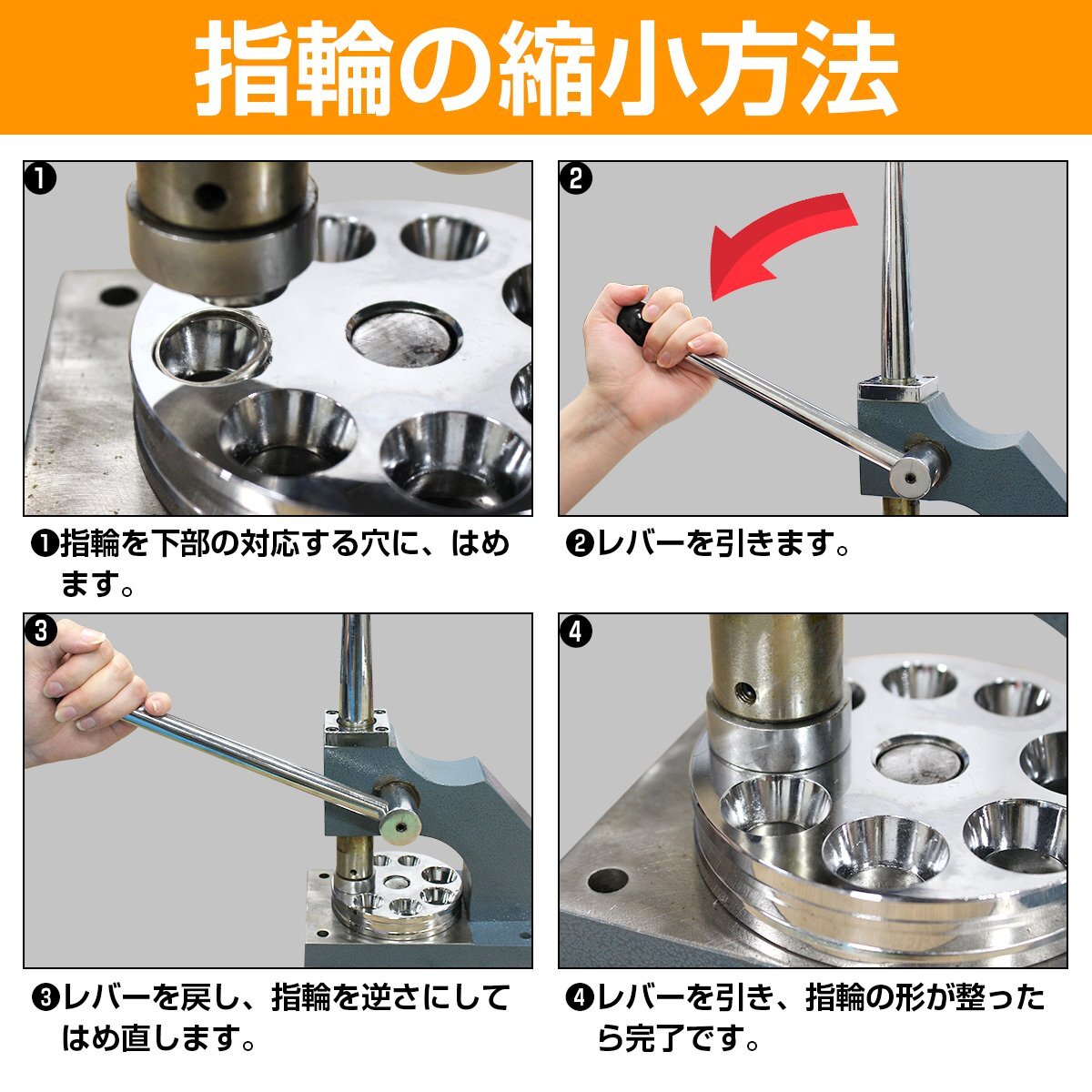 指輪の縮小方法

❶

❷

❶指輪を下部の対応する穴に、はめます。

❷レバーを引きます。

❸

❹

❸レバーを戻し、指輪を逆さにしてはめ直します。

❹レバーを引き、指輪の形が整ったら完了です。