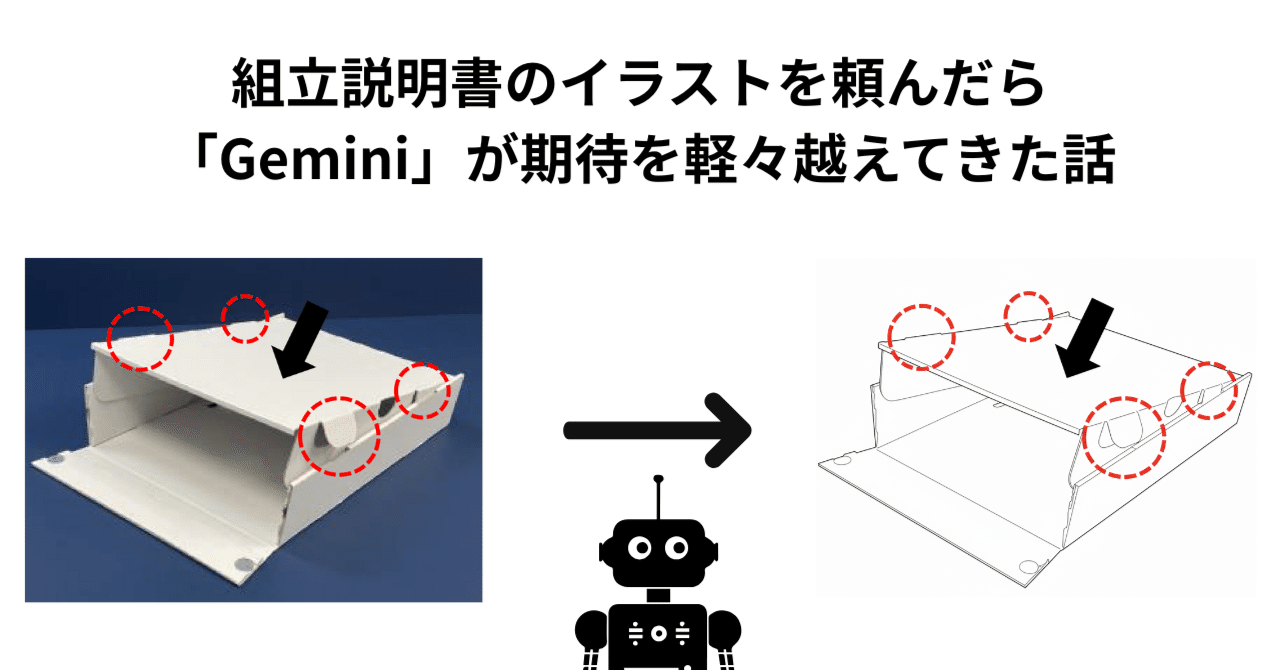 組立説明書のイラストを頼んだら
「Gemini」が期待を軽々越えてきた話