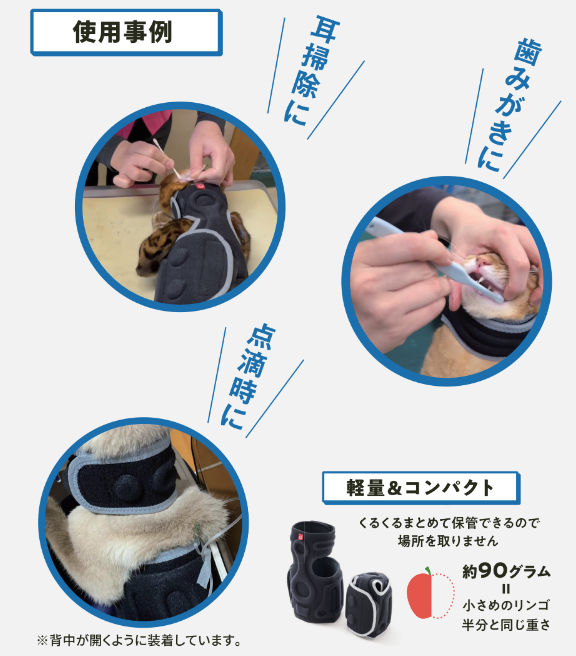 使用事例

耳掃除に

歯みがきに

点滴時に

※背中が開くように装着しています。

軽量＆コンパクト

くるくるまとめて保管できるので場所を取りません

約90グラム
＝
小さめのリンゴ半分と同じ重さ