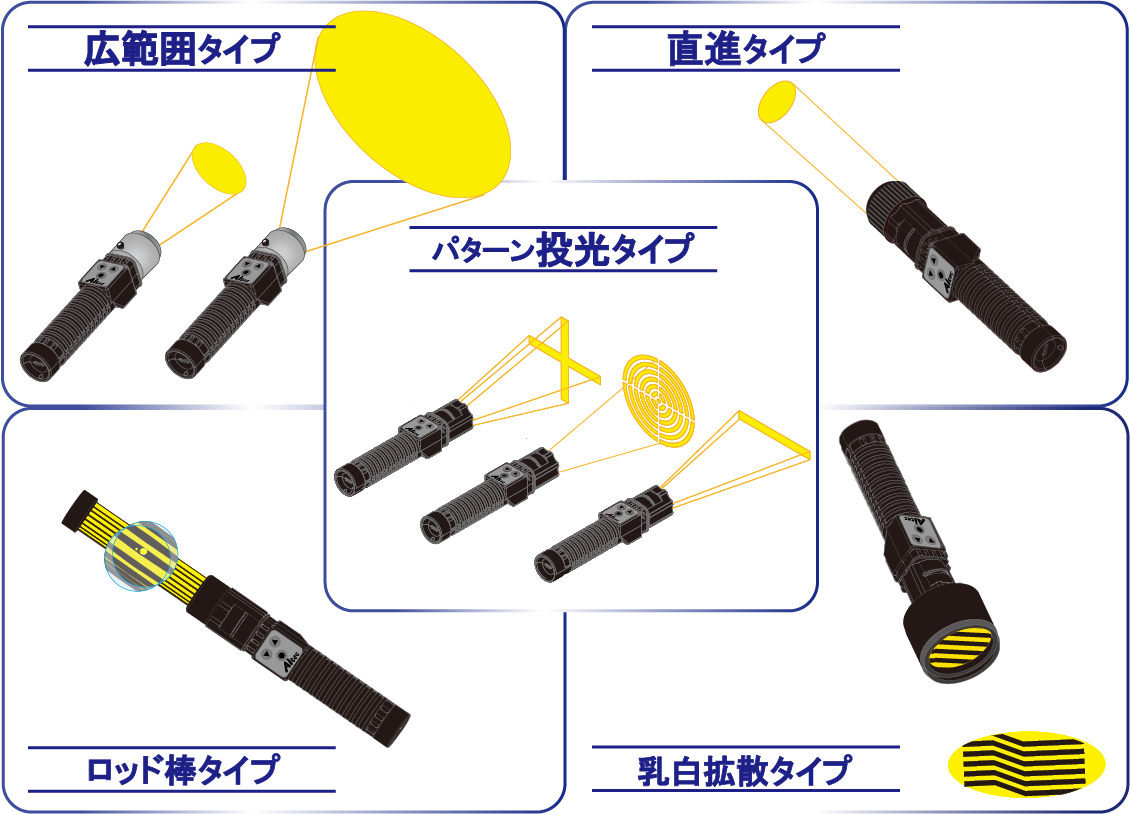 広範囲タイプ

直進タイプ

パターン投光タイプ

ロッド棒タイプ

乳白拡散タイプ