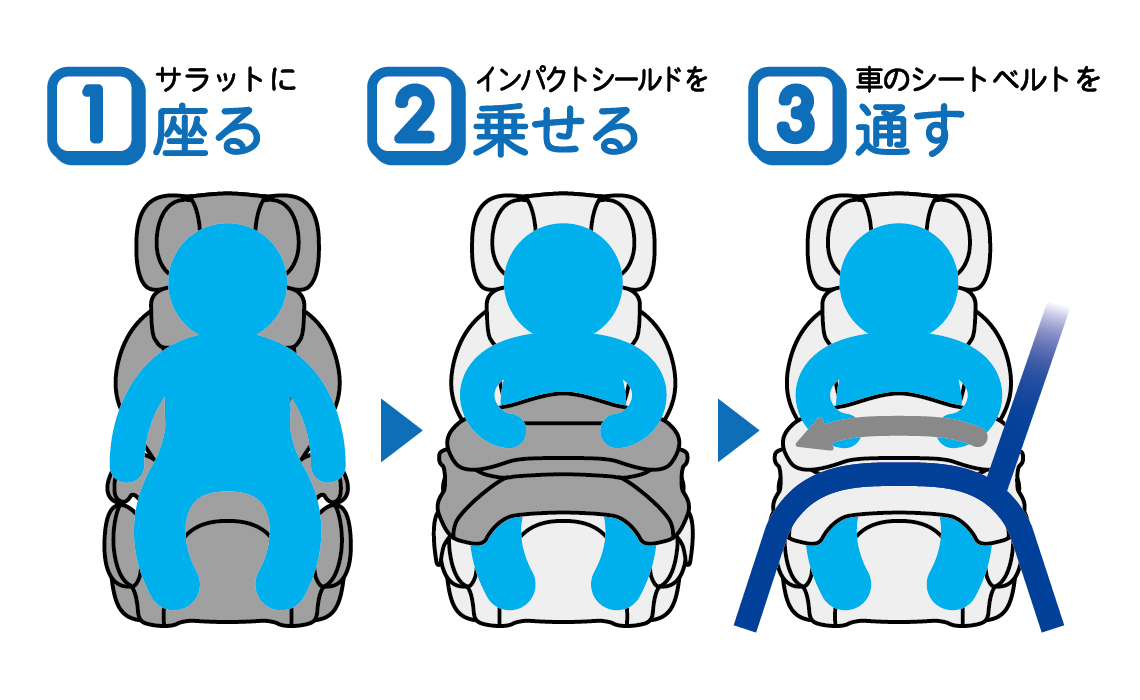 1 サラットに
座る

2 インパクトシールドを
乗せる

3 車のシートベルトを
通す