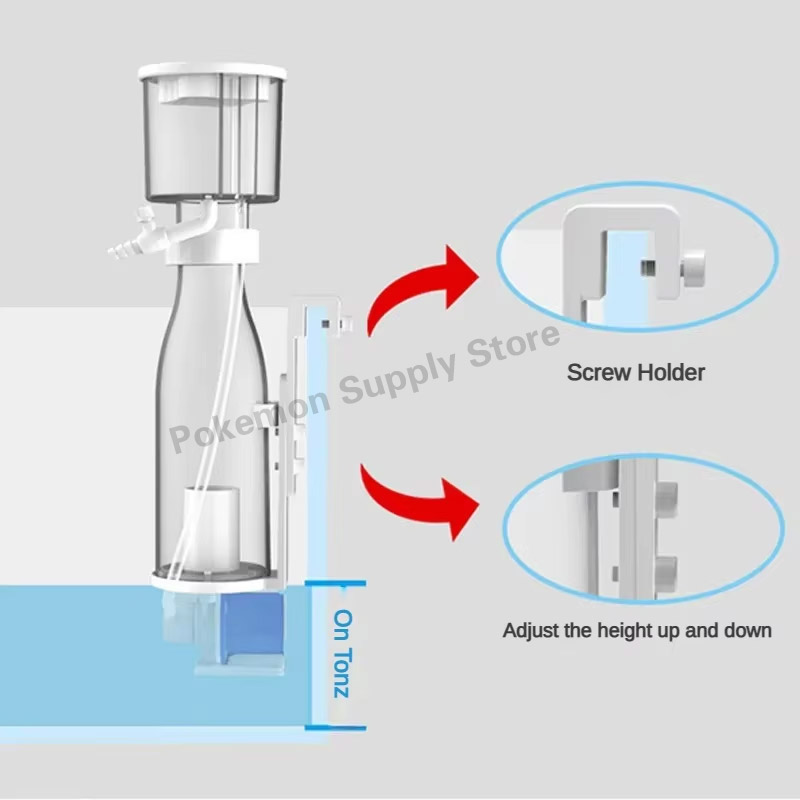 Pokemon Supply Store

Screw Holder

Adjust the height up and down

On Tonz