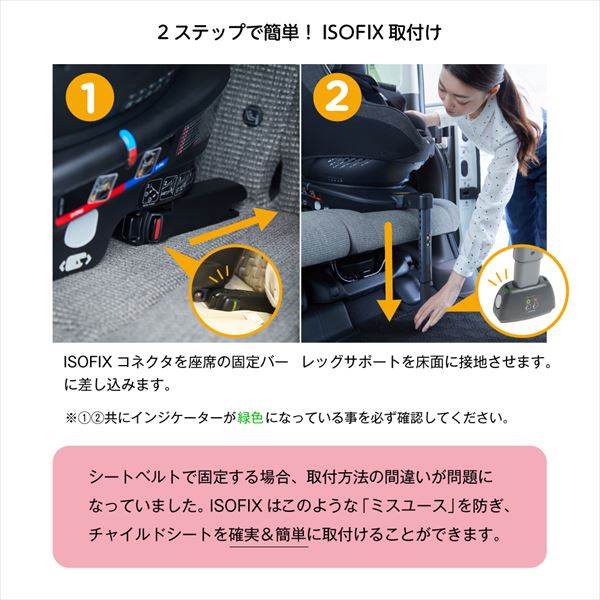 2 ステップで簡単！ ISOFIX 取付け

1

2

ISOFIX コネクタを座席の固定バーに差し込みます。

レッグサポートを床面に接地させます。

※①②共にインジケーターが緑色になっている事を必ず確認してください。

シートベルトで固定する場合、取付方法の間違いが問題になっていました。ISOFIX はこのような「ミスユース」を防ぎ、チャイルドシートを確実＆簡単に取付けることができます。