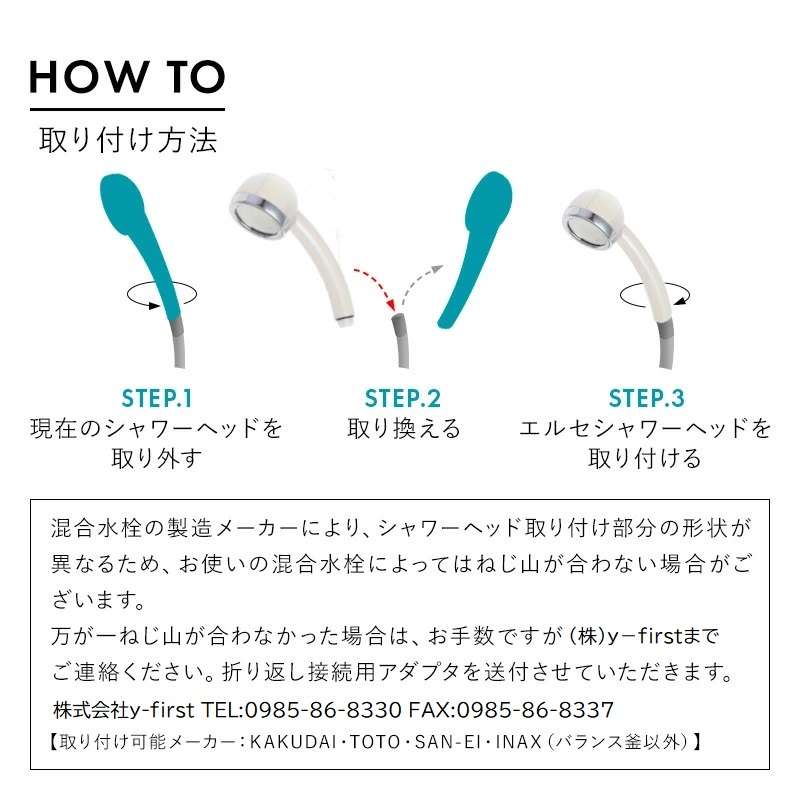 HOW TO
取り付け方法

STEP.1
現在のシャワーヘッドを取り外す

STEP.2
取り換える

STEP.3
エルセシャワーヘッドを取り付ける

混合水栓の製造メーカーにより、シャワーヘッド取り付け部分の形状が異なるため、お使いの混合水栓によってはねじ山が合わない場合がございます。
万が一ねじ山が合わなかった場合は、お手数ですが（株）y−firstまでご連絡ください。折り返し接続用アダプタを送付させていただきます。
株式会社y-first TEL:0985-86-8330 FAX:0985-86-8337
【取り付け可能メーカー：KAKUDAI・TOTO・SAN-EI・INAX（バランス釜以外）】