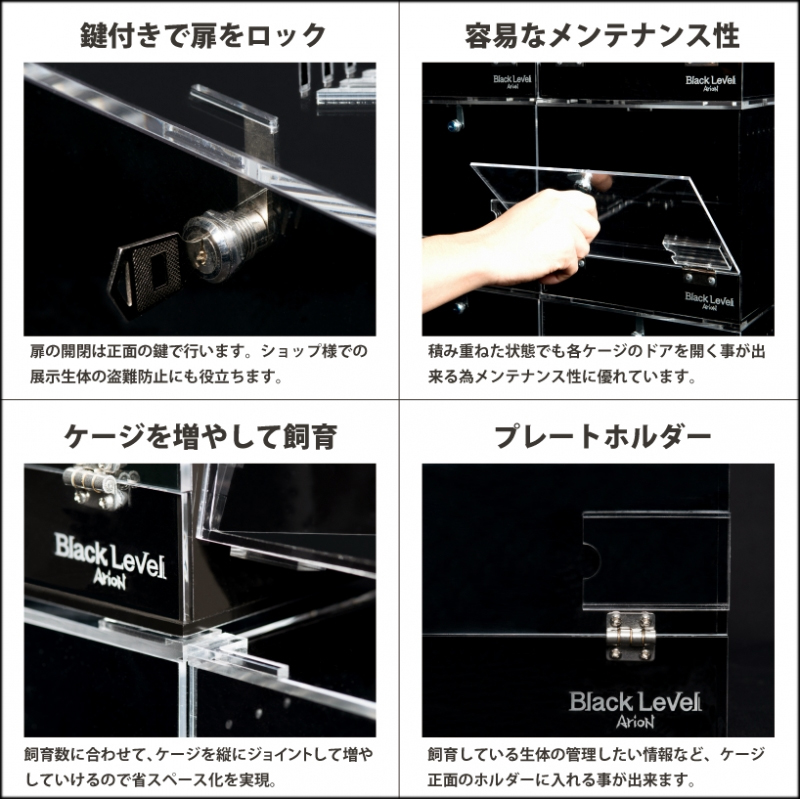 鍵付きで扉をロック

扉の開閉は正面の鍵で行います。ショップ様での展示生体の盗難防止にも役立ちます。

容易なメンテナンス性

Black Level Arion

Black Level Arion

Black Level Arion

積み重ねた状態でも各ケージのドアを開く事が出来る為メンテナンス性に優れています。

ケージを増やして飼育

Black Level Arion

飼育数に合わせて、ケージを縦にジョイントして増やしていけるので省スペース化を実現。

プレートホルダー

Black Level Arion

飼育している生体の管理したい情報など、ケージ正面のホルダーに入れる事が出来ます。