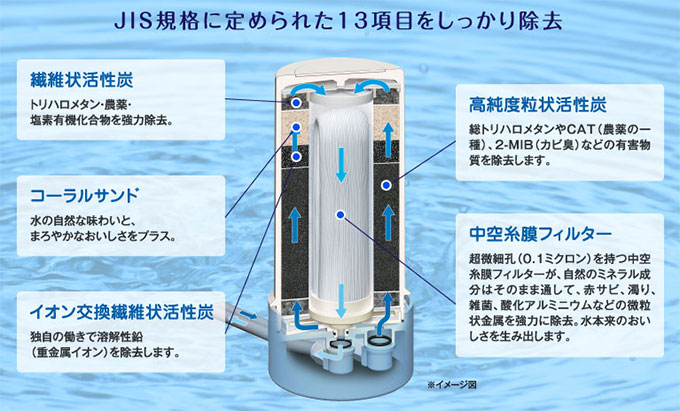 JIS規格に定められた13項目をしっかり除去

繊維状活性炭

トリハロメタン・農薬・塩素有機化合物を強力除去。

コーラルサンド

水の自然な味わいと、まろやかなおいしさをプラス。

イオン交換繊維状活性炭

独自の働きで溶解性鉛（重金属イオン）を除去します。

高純度粒状活性炭

総トリハロメタンやCAT（農薬の一種）、2-MIB（カビ臭）などの有害物質を除去します。

中空糸膜フィルター

超微細孔（0.1ミクロン）を持つ中空糸膜フィルターが、自然のミネラル成分はそのまま通して、赤サビ、濁り、雑菌、酸化アルミニウムなどの微粒状金属を強力に除去。水本来のおいしさを生み出します。

※イメージ図