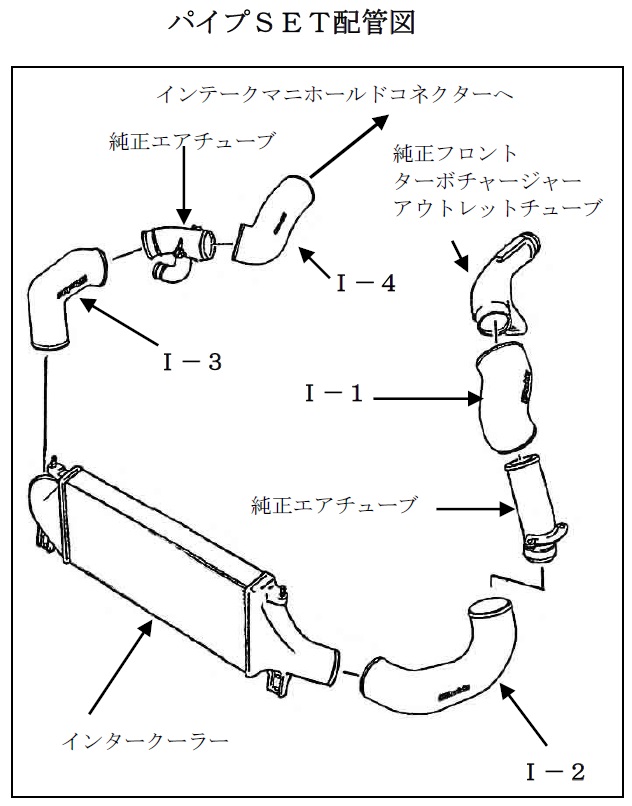 パイプＳＥＴ配管図

インテークマニホールドコネクターへ

純正エアチューブ

純正フロント
ターボチャージャー
アウトレットチューブ

Ｉ－４

Ｉ－３

Ｉ－１

純正エアチューブ

インタークーラー

Ｉ－２