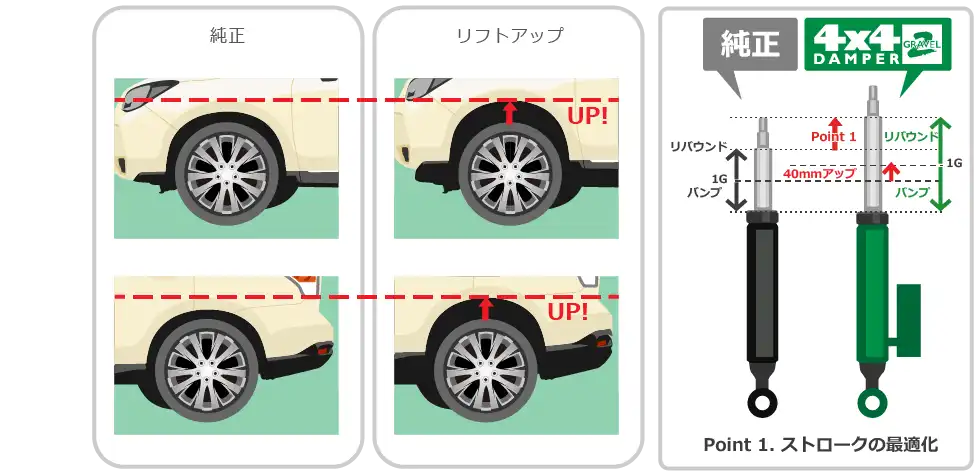 純正

リフトアップ

UP!

UP!

純正

4x4 DAMPER GRAVEL 2

リバウンド

1G

バンプ

Point 1

40mmアップ

リバウンド

1G

バンプ

Point 1. ストロークの最適化