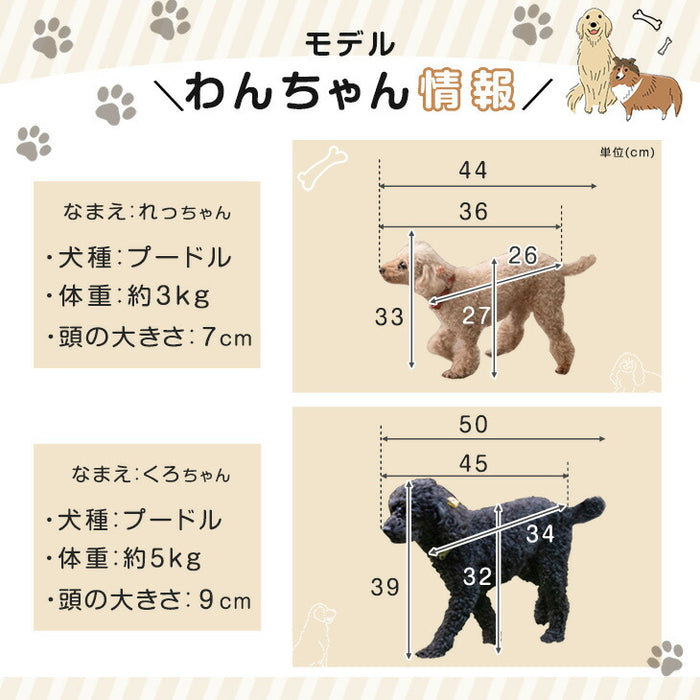 モデル
＼わんちゃん情報／

なまえ：れっちゃん
・犬種：プードル
・体重：約3kg
・頭の大きさ：7cm

単位(cm)
44
36
26
33
27

なまえ：くろちゃん
・犬種：プードル
・体重：約5kg
・頭の大きさ：9cm

50
45
34
39
32