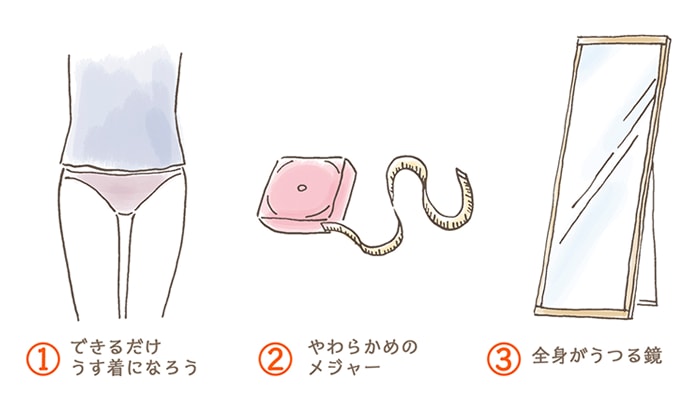 ① できるだけ うす着になろう

② やわらかめの メジャー

③ 全身がうつる鏡