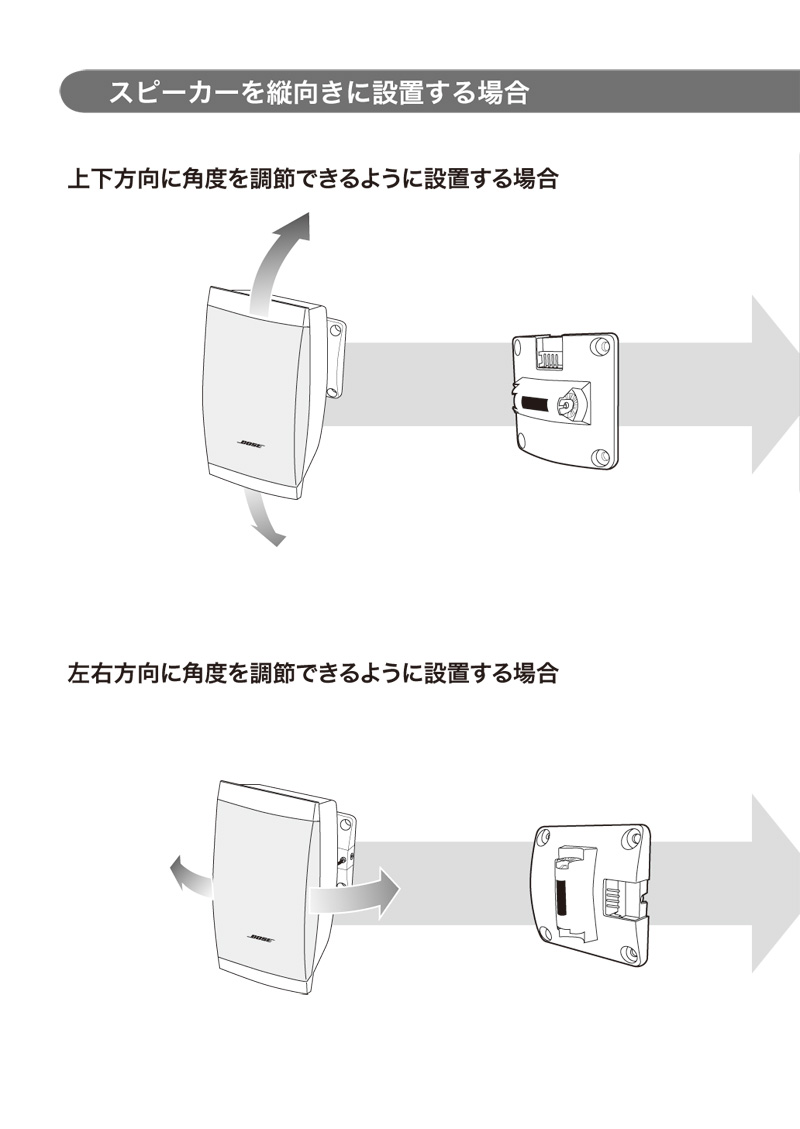 スピーカーを縦向きに設置する場合

上下方向に角度を調節できるように設置する場合

BOSE

左右方向に角度を調節できるように設置する場合

BOSE