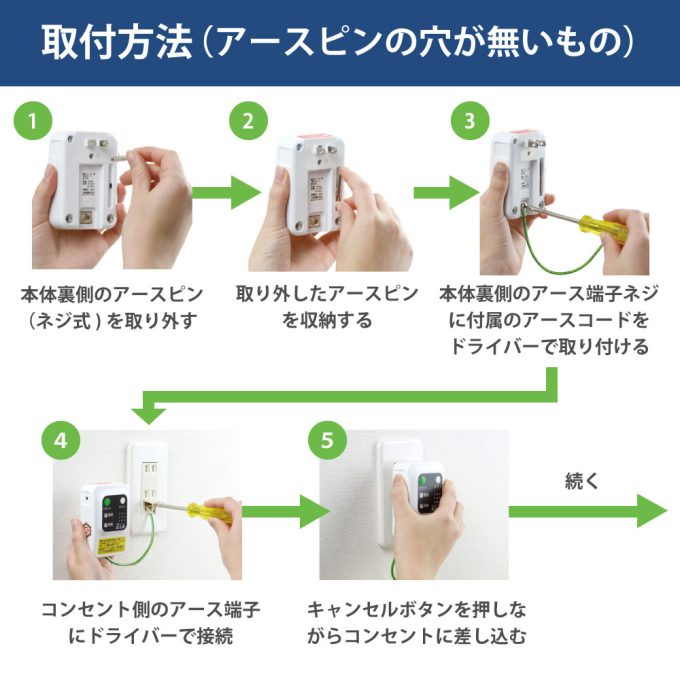 取付方法（アースピンの穴が無いもの）

1

本体裏側のアースピン（ネジ式）を取り外す

2

取り外したアースピンを収納する

3

本体裏側のアース端子ネジに付属のアースコードをドライバーで取り付ける

4

コンセント側のアース端子にドライバーで接続

5

キャンセルボタンを押しながらコンセントに差し込む

続く