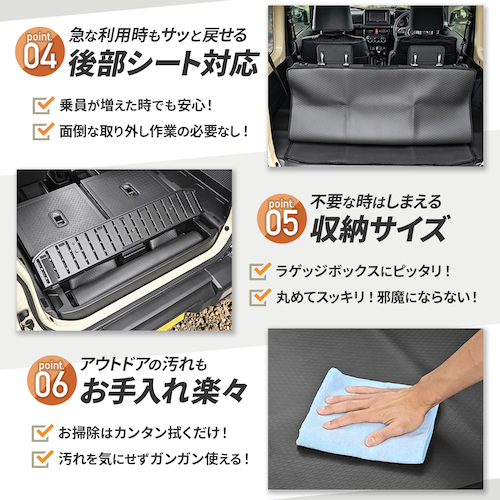 point. 04
急な利用時もサッと戻せる
後部シート対応

乗員が増えた時でも安心！
面倒な取り外し作業の必要なし！

point. 05
不要な時はしまえる
収納サイズ

ラゲッジボックスにピッタリ！
丸めてスッキリ！邪魔にならない！

point. 06
アウトドアの汚れも
お手入れ楽々

お掃除はカンタン拭くだけ！
汚れを気にせずガンガン使える！