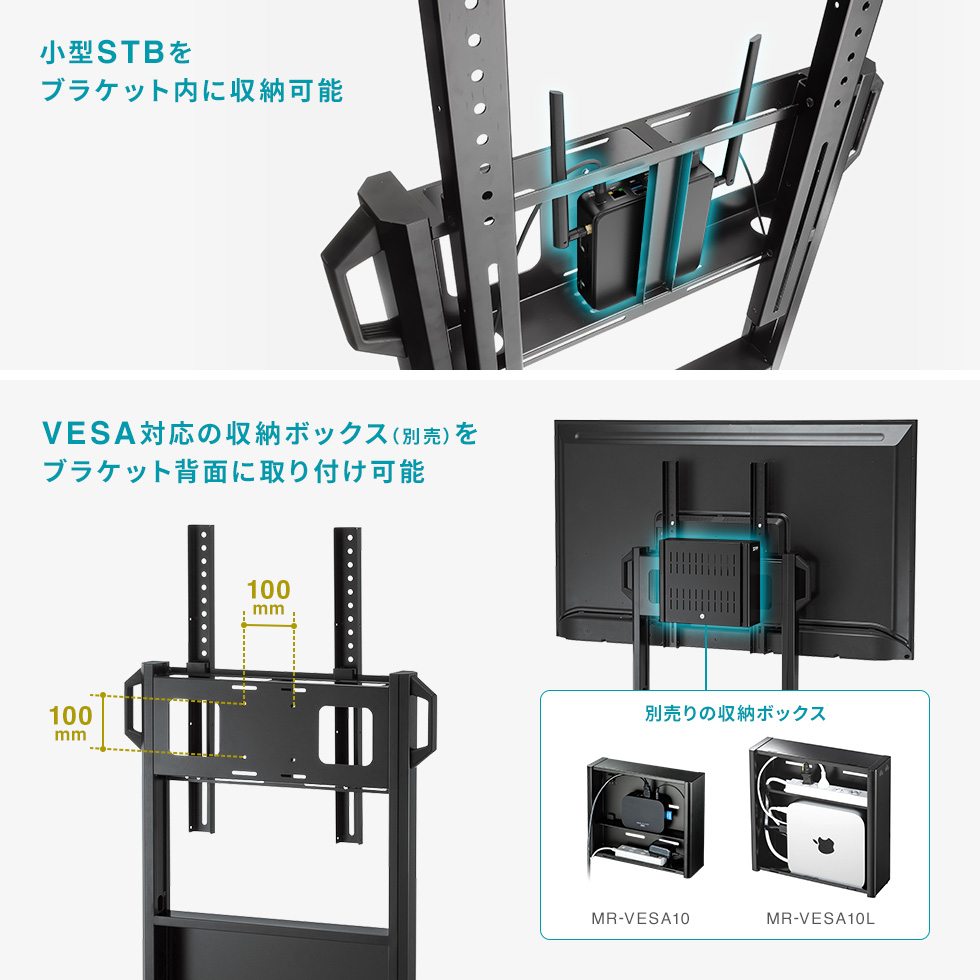 小型STBを
ブラケット内に収納可能

VESA対応の収納ボックス(別売)を
ブラケット背面に取り付け可能

100
mm

100
mm

別売りの収納ボックス

MR-VESA10

MR-VESA10L