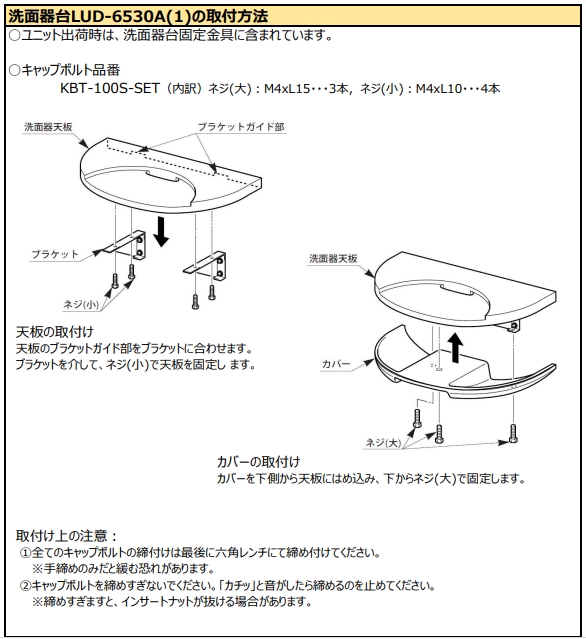 洗面器台LUD-6530A(1)の取付方法

○ユニット出荷時は、洗面器台固定金具に含まれています。

○キャップボルト品番
KBT-100S-SET（内訳）ネジ(大)：M4xL15・・・3本，ネジ(小)：M4xL10・・・4本

洗面器天板

ブラケットガイド部

ブラケット

ネジ(小)

天板の取付け
天板のブラケットガイド部をブラケットに合わせます。
ブラケットを介して、ネジ(小)で天板を固定し ます。

洗面器天板

カバー

ネジ(大)

カバーの取付け
カバーを下側から天板にはめ込み、下からネジ(大)で固定します。

取付け上の注意：
①全てのキャップボルトの締付けは最後に六角レンチにて締め付けてください。
※手締めのみだと緩む恐れがあります。
②キャップボルトを締めすぎないでください。「カチッ」と音がしたら締めるのを止めてください。
※締めすぎますと、インサートナットが抜ける場合があります。