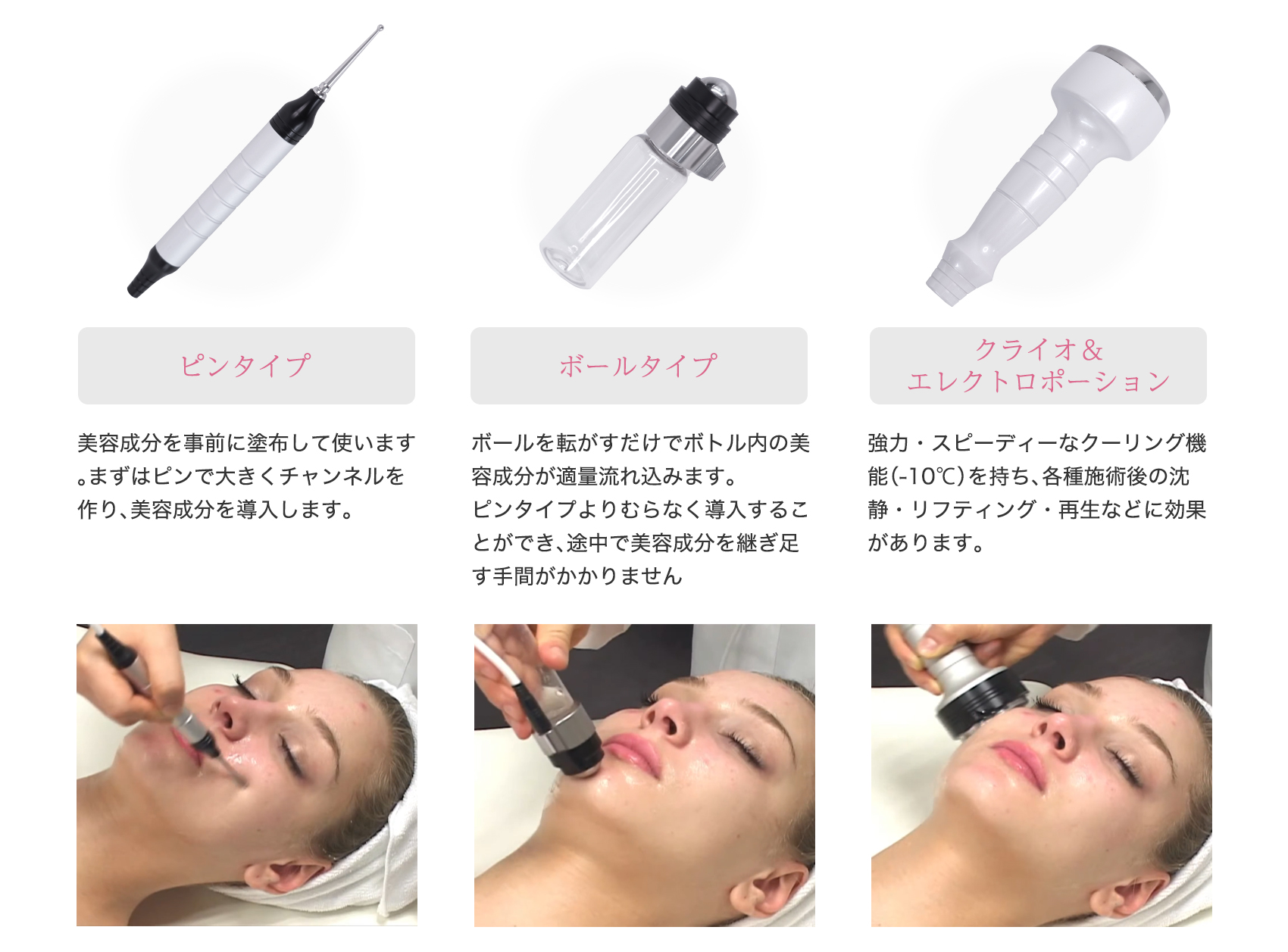 ピンタイプ

美容成分を事前に塗布して使います。まずはピンで大きくチャンネルを作り、美容成分を導入します。

ボールタイプ

ボールを転がすだけでボトル内の美容成分が適量流れ込みます。
ピンタイプよりむらなく導入することができ、途中で美容成分を継ぎ足す手間がかかりません

クライオ＆
エレクトロポーション

強力・スピーディーなクーリング機能(-10℃)を持ち、各種施術後の沈静・リフティング・再生などに効果があります。