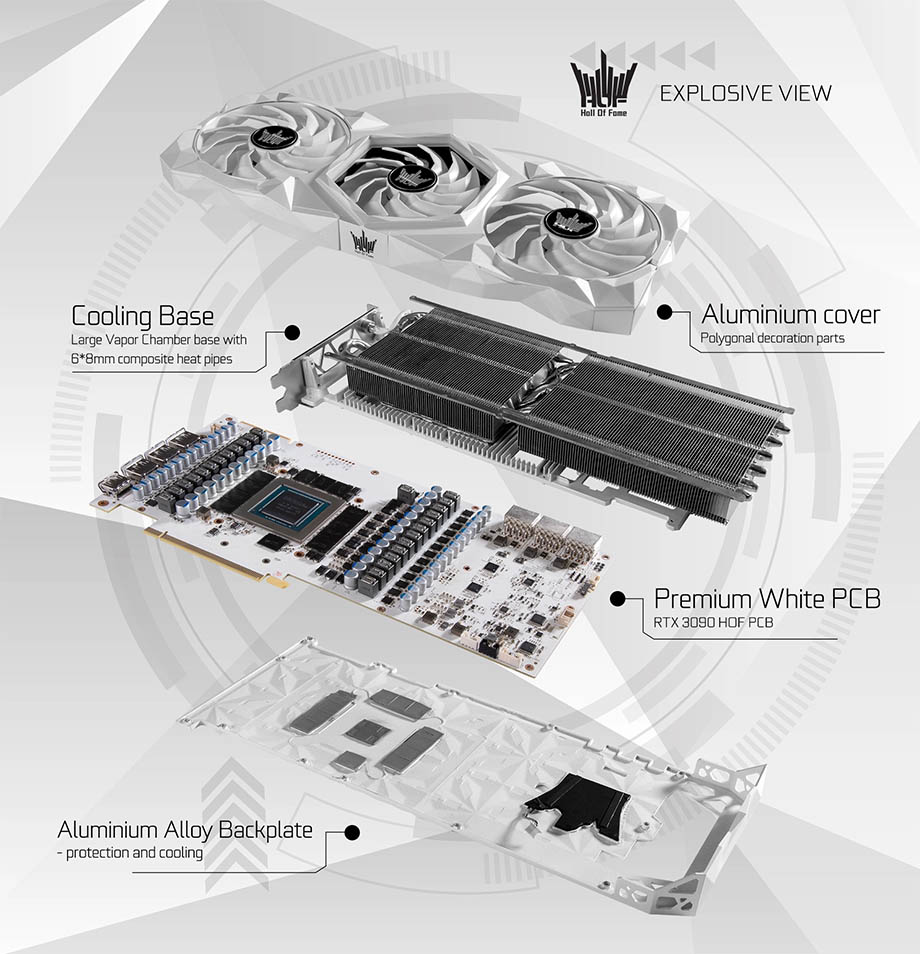 Hall Of Fame

EXPLOSIVE VIEW

Cooling Base
Large Vapor Chamber base with 6*8mm composite heat pipes

Aluminium cover
Polygonal decoration parts

Premium White PCB
RTX 3090 HOF PCB

Aluminium Alloy Backplate
- protection and cooling