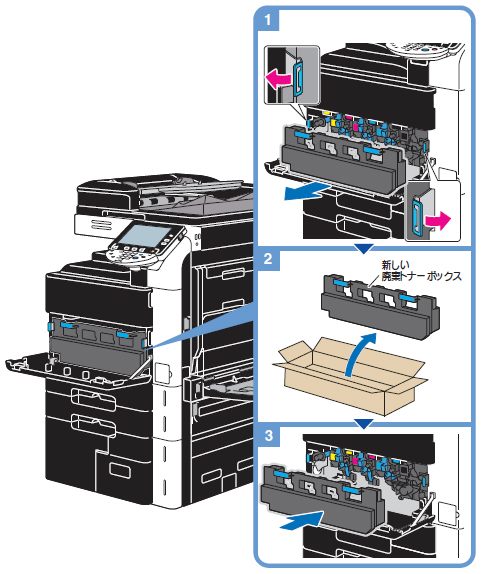 1

2

新しい
廃棄トナーボックス

3