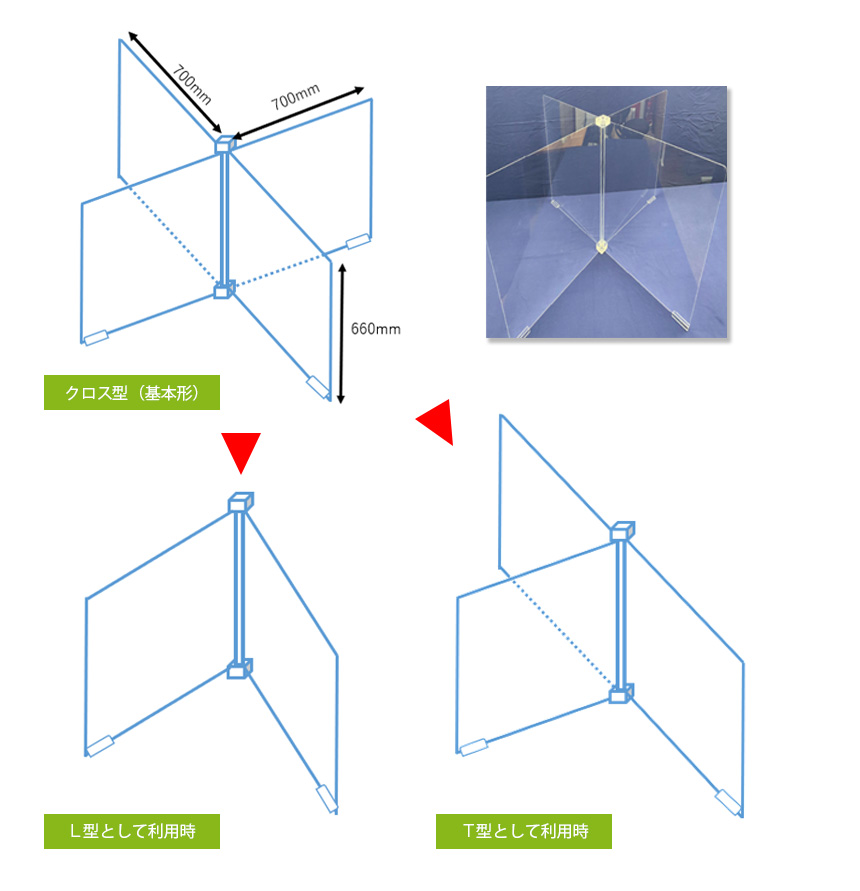 700mm

700mm

660mm

クロス型（基本形）

L型として利用時

T型として利用時