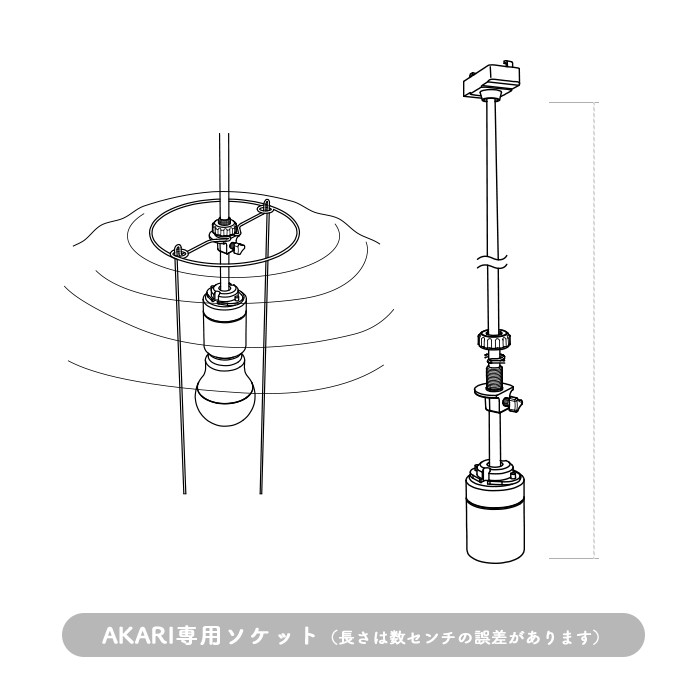 AKARI専用ソケット（長さは数センチの誤差があります）